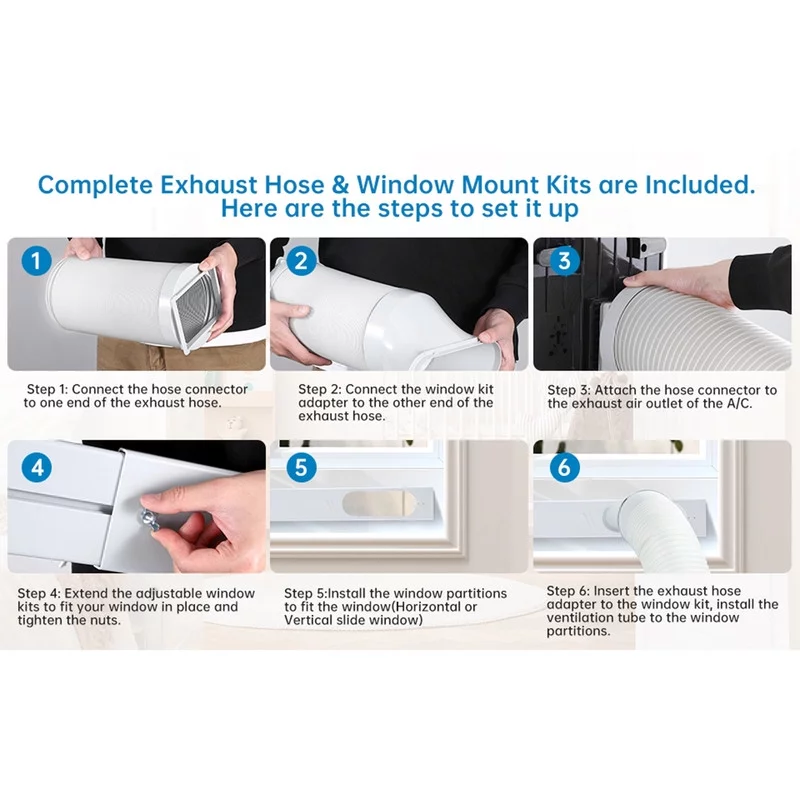 Complete Exhaust Hose & Window Mount Kits are Included.
Here are the steps to set it up

1

Step 1: Connect the hose connector to one end of the exhaust hose.

2

Step 2: Connect the window kit adapter to the other end of the exhaust hose.

3

Step 3: Attach the hose connector to the exhaust air outlet of the A/C.

4

Step 4: Extend the adjustable window kits to fit your window in place and tighten the nuts.

5

Step 5:Install the window partitions to fit the window(Horizontal or Vertical slide window)

6

Step 6: Insert the exhaust hose adapter to the window kit, install the ventilation tube to the window partitions.