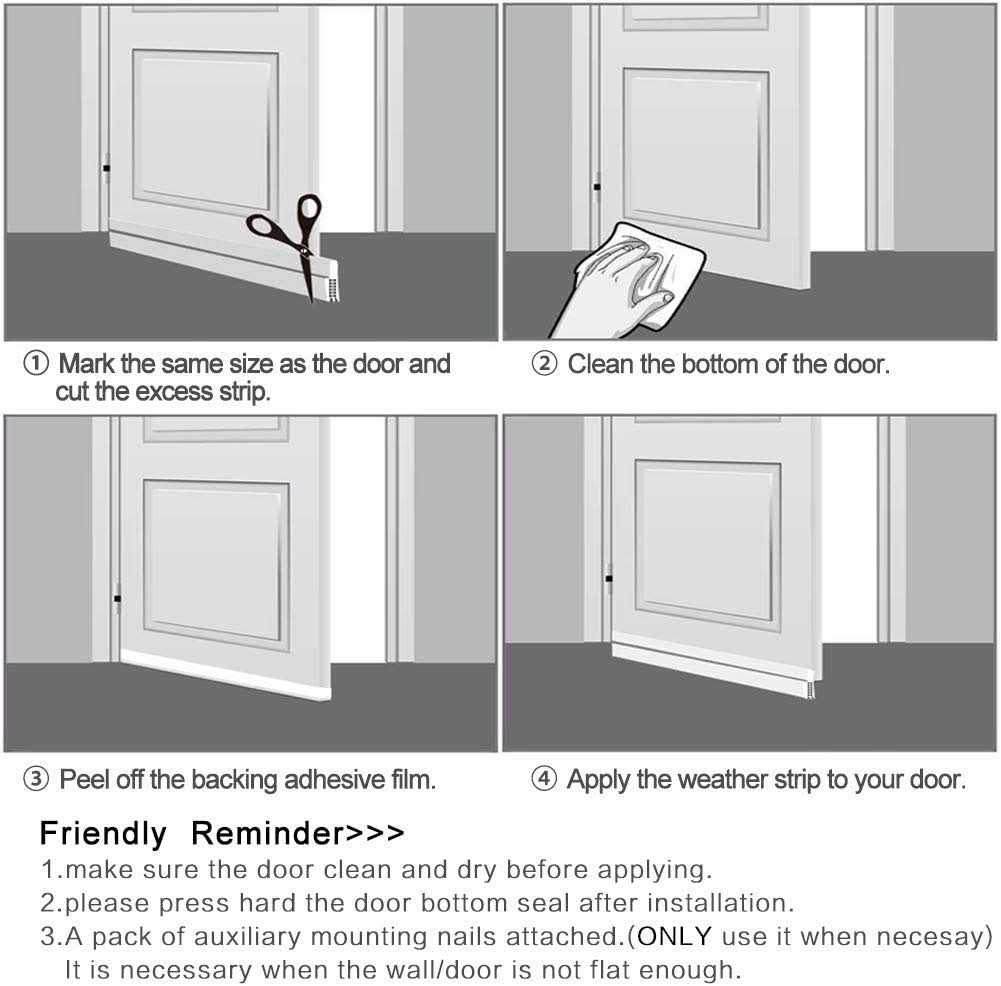 ① Mark the same size as the door and cut the excess strip.

② Clean the bottom of the door.

③ Peel off the backing adhesive film.

④ Apply the weather strip to your door.

Friendly Reminder>>>
1.make sure the door clean and dry before applying.
2.please press hard the door bottom seal after installation.
3.A pack of auxiliary mounting nails attached.(ONLY use it when necesay) It is necessary when the wall/door is not flat enough.