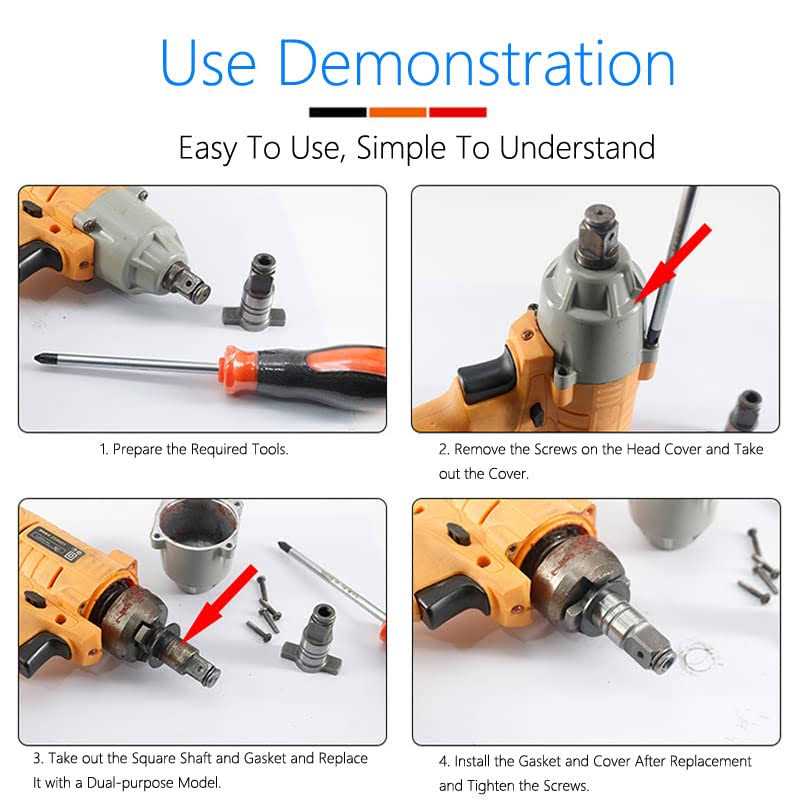 Use Demonstration

Easy To Use, Simple To Understand

1. Prepare the Required Tools.

2. Remove the Screws on the Head Cover and Take out the Cover.

3. Take out the Square Shaft and Gasket and Replace It with a Dual-purpose Model.

4. Install the Gasket and Cover After Replacement and Tighten the Screws.