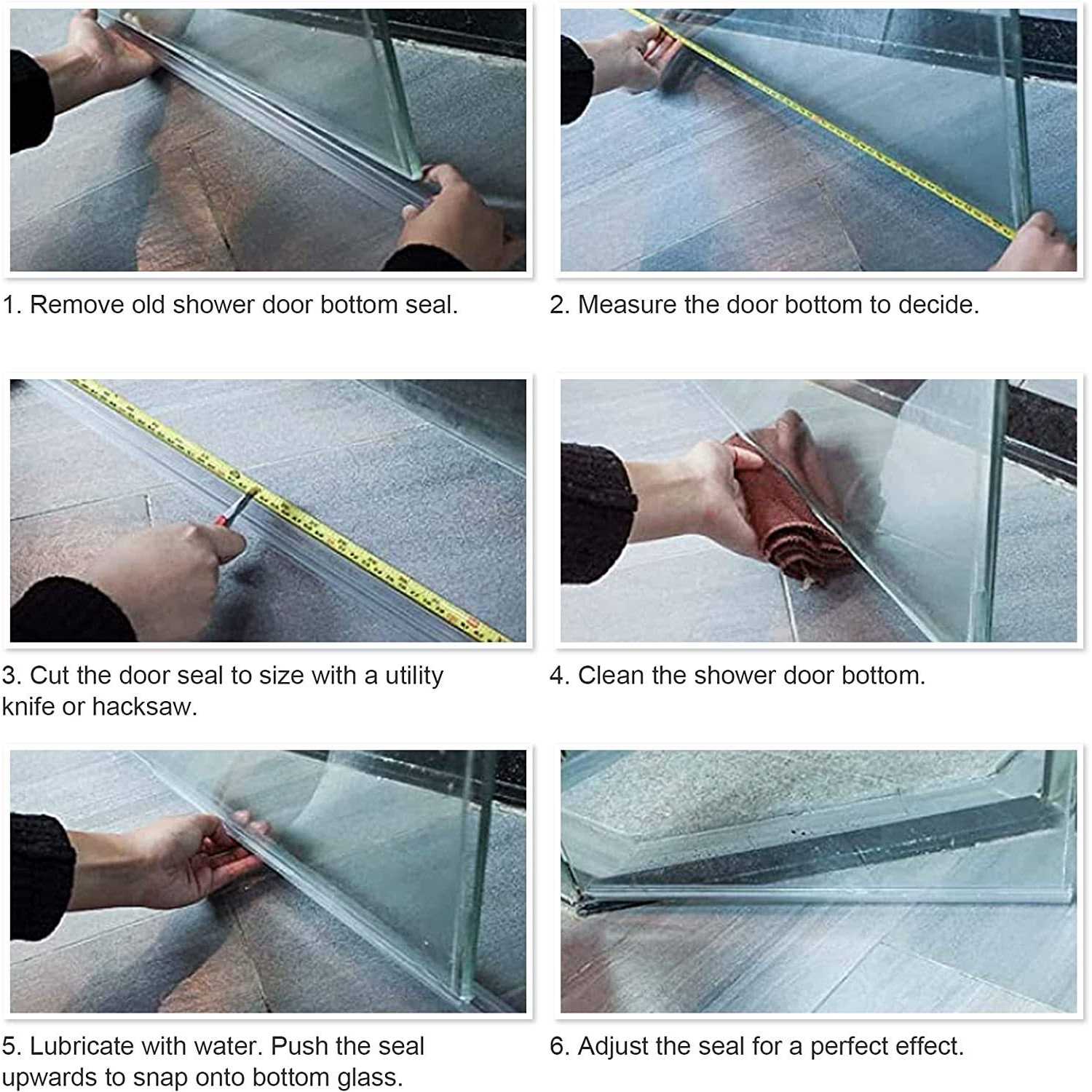 1. Remove old shower door bottom seal.

2. Measure the door bottom to decide.

3. Cut the door seal to size with a utility knife or hacksaw.

4. Clean the shower door bottom.

5. Lubricate with water. Push the seal upwards to snap onto bottom glass.

6. Adjust the seal for a perfect effect.