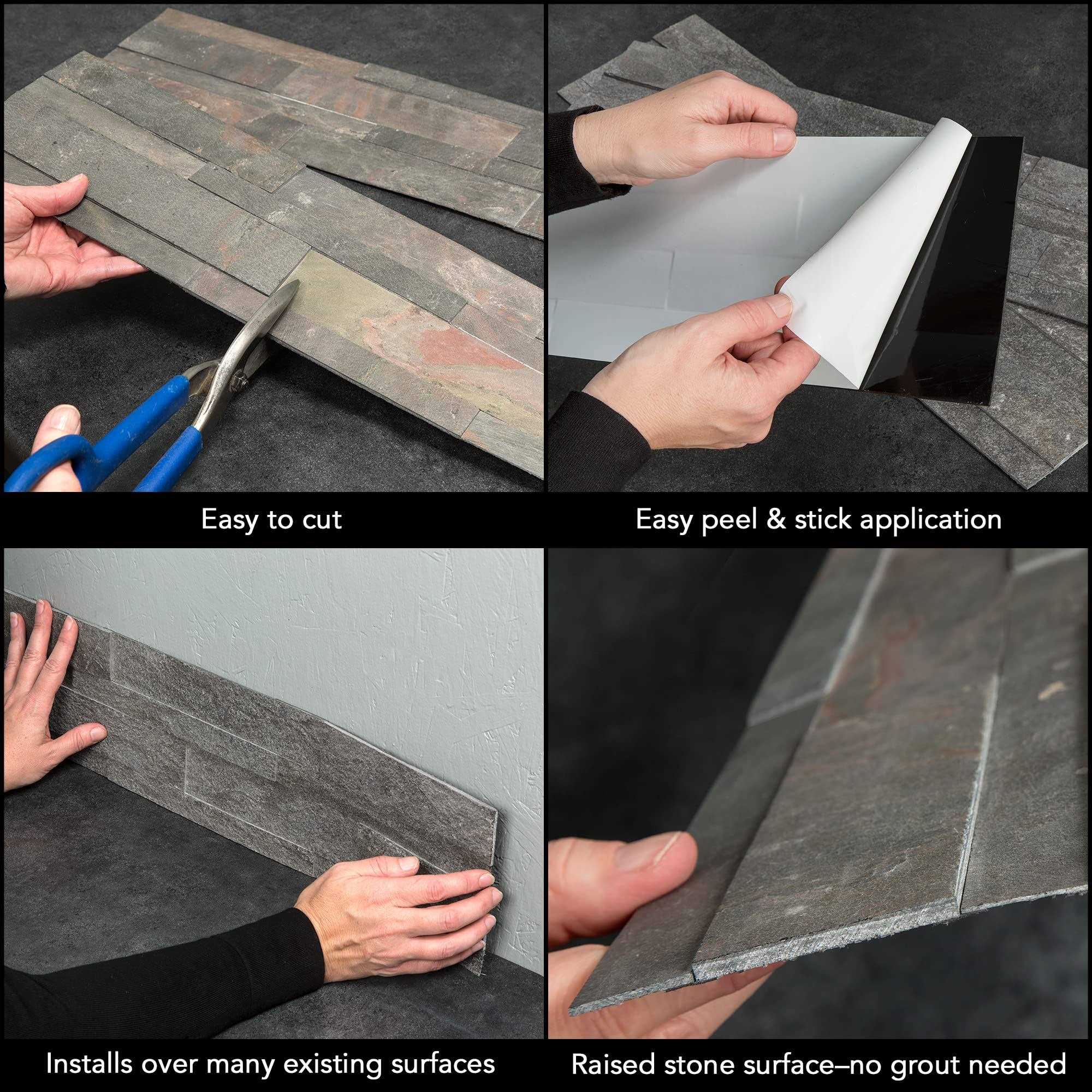 Easy to cut

Easy peel & stick application

Installs over many existing surfaces

Raised stone surface–no grout needed