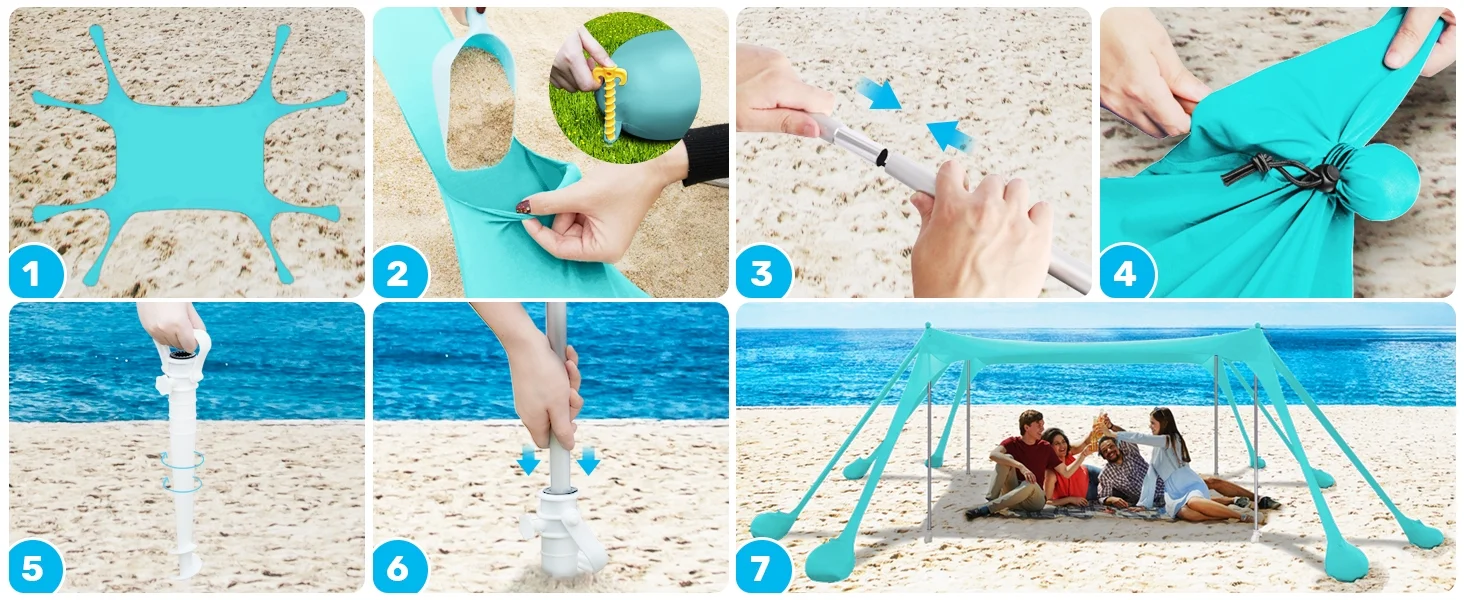 1

2

3

4

5

6

7