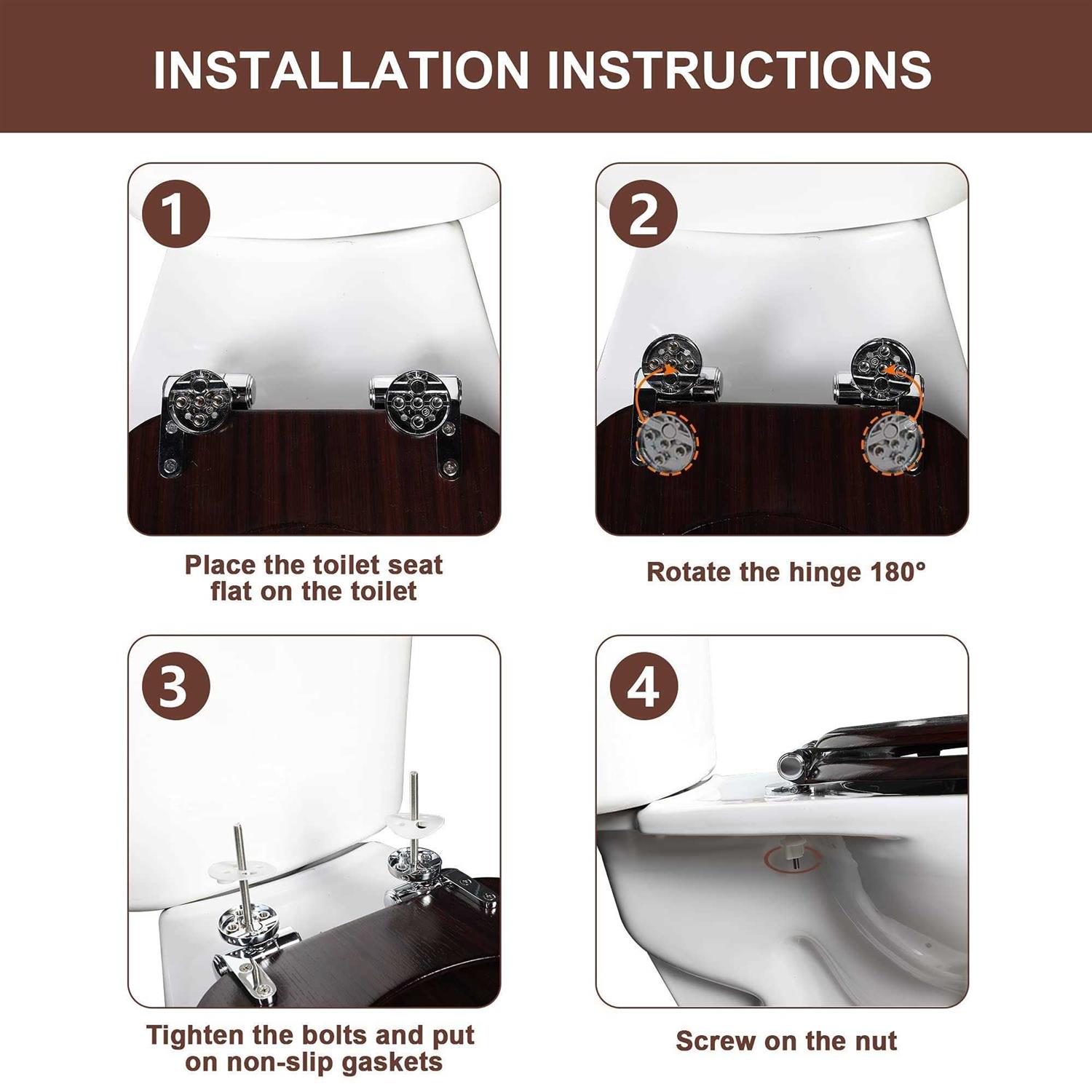 INSTALLATION INSTRUCTIONS

1

Place the toilet seat flat on the toilet

2

Rotate the hinge 180°

3

Tighten the bolts and put on non-slip gaskets

4

Screw on the nut