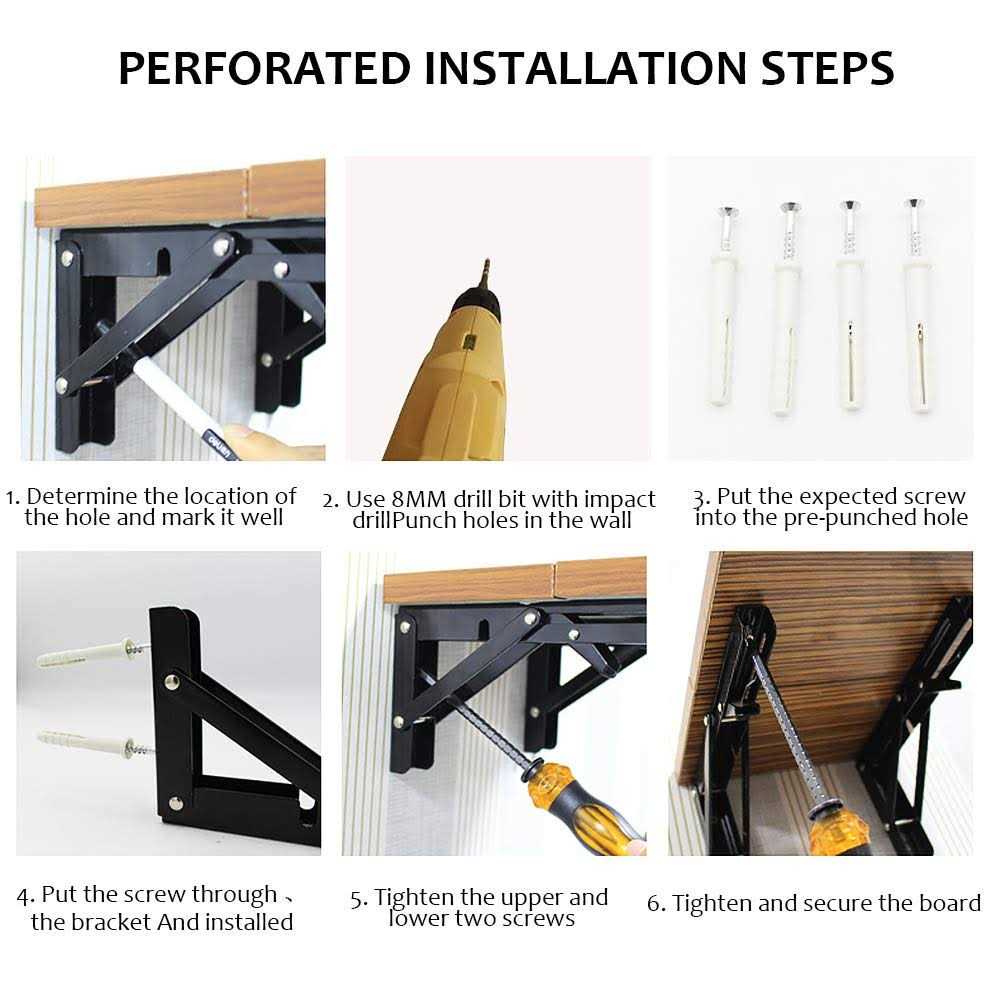 PERFORATED INSTALLATION STEPS

1. Determine the location of the hole and mark it well

2. Use 8MM drill bit with impact drillPunch holes in the wall

3. Put the expected screw into the pre-punched hole

4. Put the screw through 、 the bracket And installed

5. Tighten the upper and lower two screws

6. Tighten and secure the board