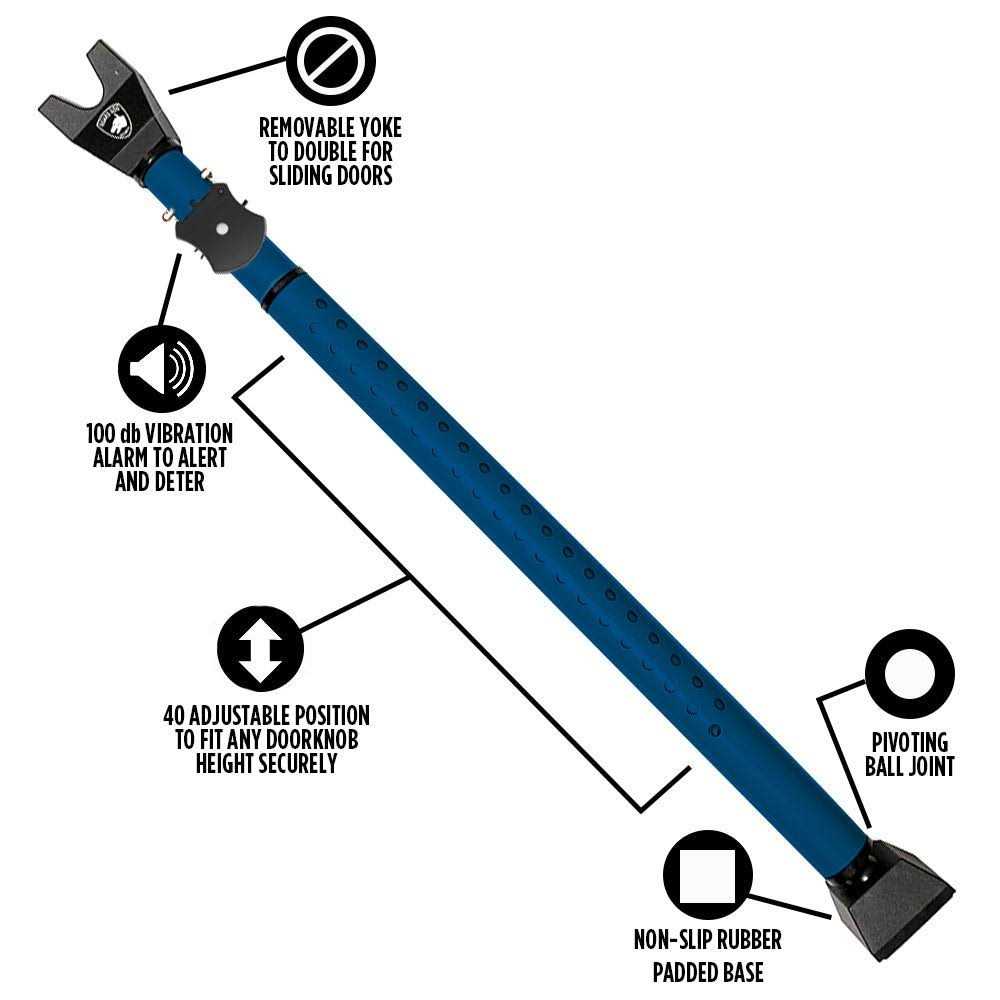 REMOVABLE YOKE TO DOUBLE FOR SLIDING DOORS

100 db VIBRATION ALARM TO ALERT AND DETER

40 ADJUSTABLE POSITION TO FIT ANY DOORKNOB HEIGHT SECURELY

PIVOTING BALL JOINT

NON-SLIP RUBBER PADDED BASE