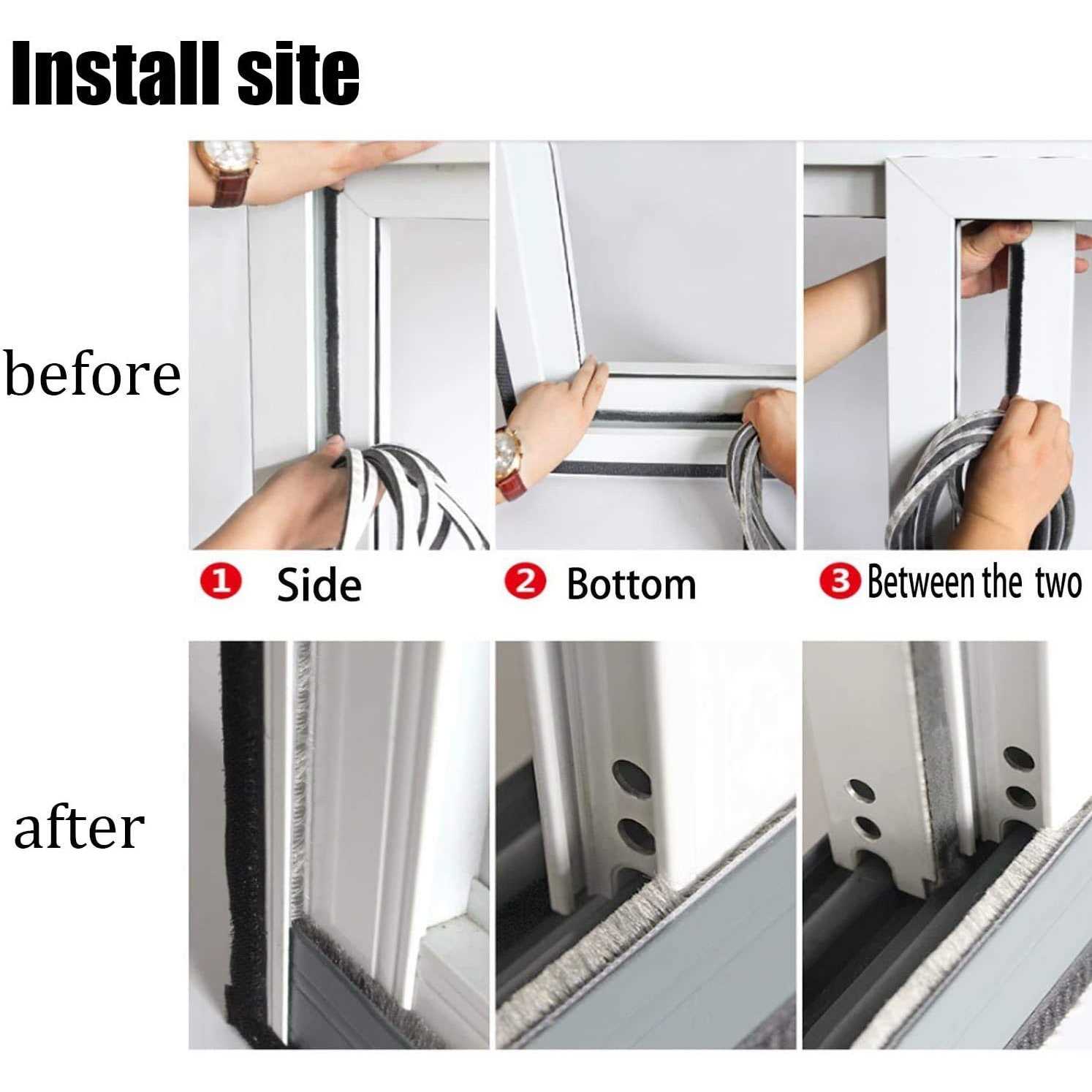 Install site

before

1 Side

2 Bottom

3 Between the two

after