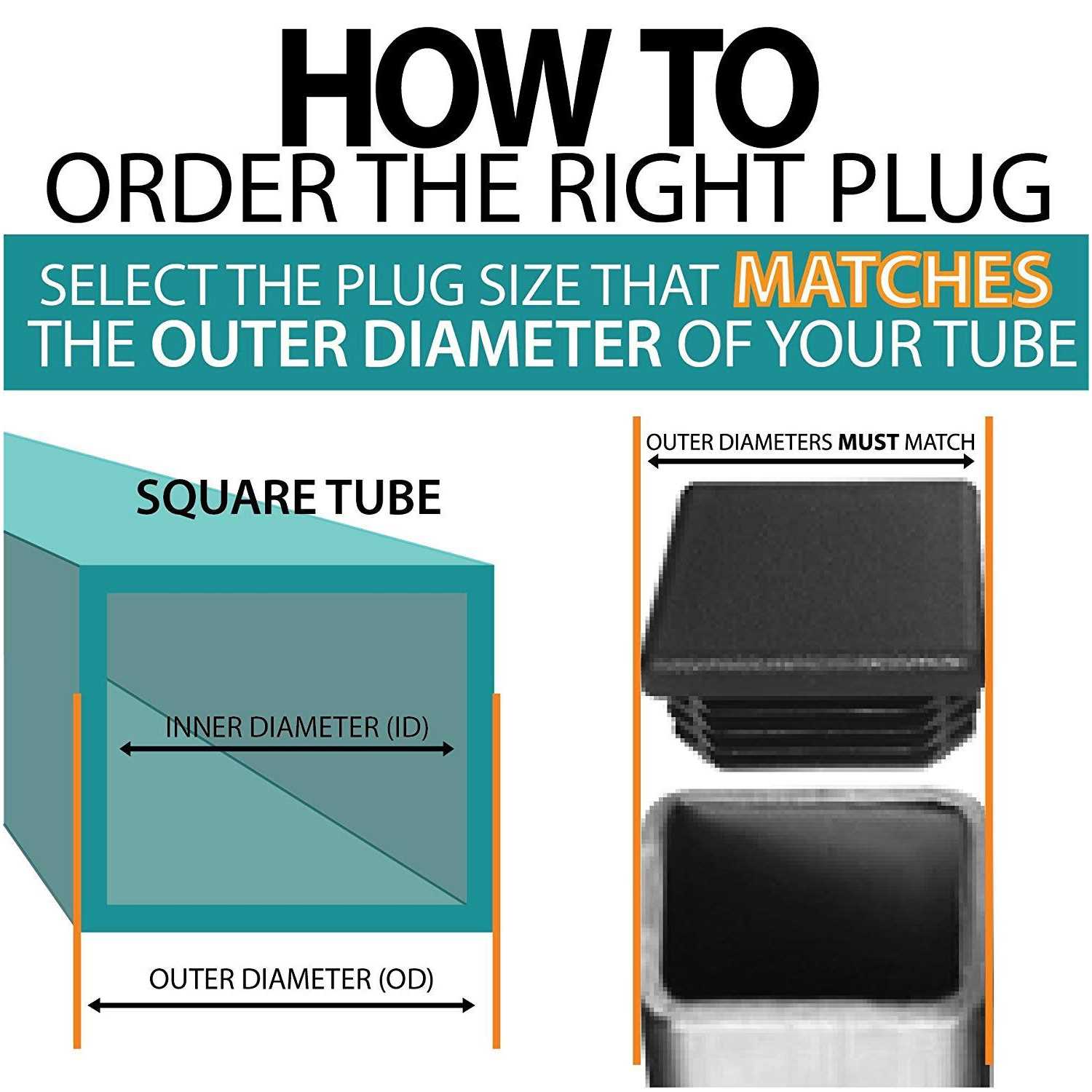 HOW TO
ORDER THE RIGHT PLUG

SELECT THE PLUG SIZE THAT MATCHES THE OUTER DIAMETER OF YOUR TUBE

SQUARE TUBE

INNER DIAMETER (ID)

OUTER DIAMETER (OD)

OUTER DIAMETERS MUST MATCH