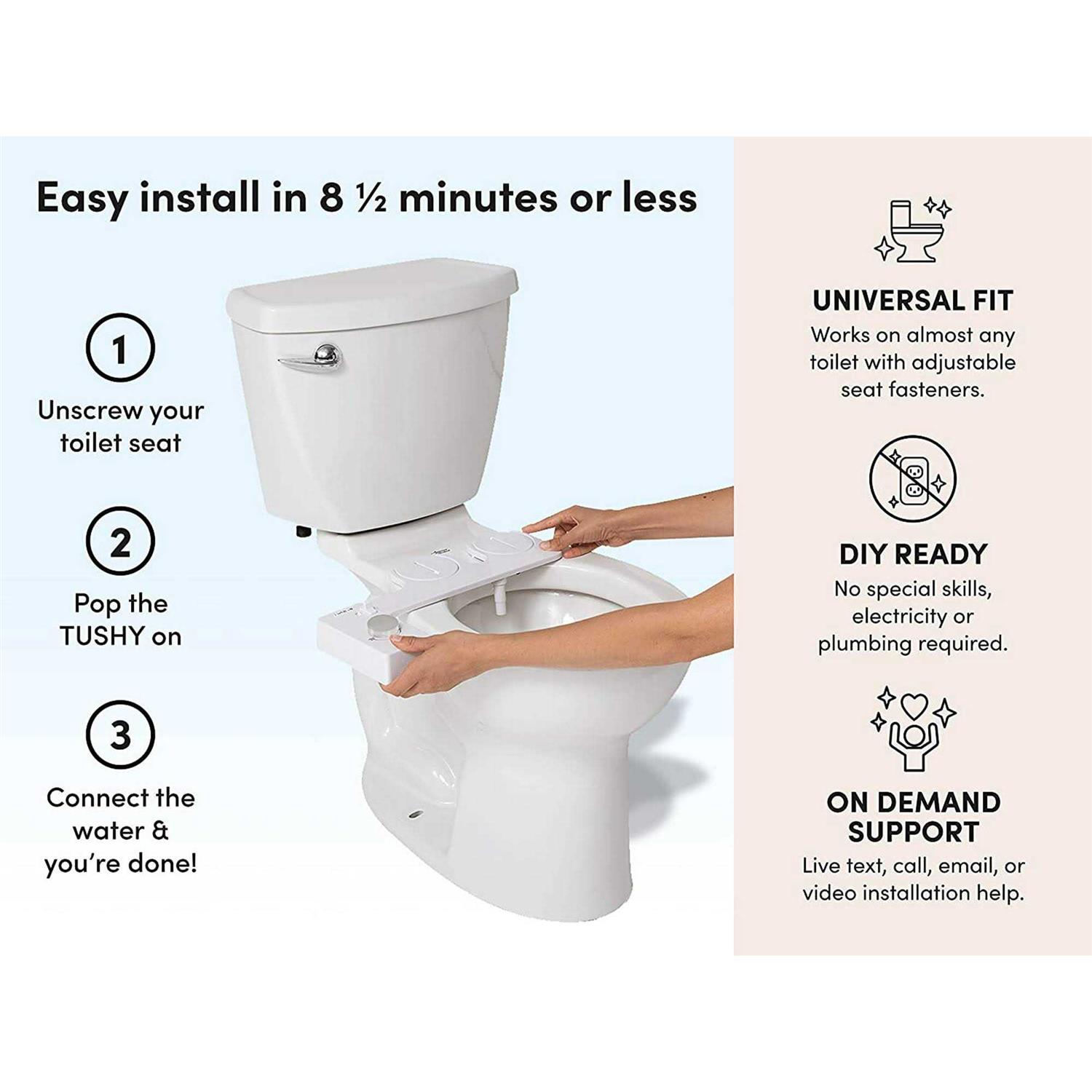 Easy install in 8 ½ minutes or less

1
Unscrew your toilet seat

2
Pop the TUSHY on

3
Connect the water & you're done!

UNIVERSAL FIT
Works on almost any toilet with adjustable seat fasteners.

DIY READY
No special skills, electricity or plumbing required.

ON DEMAND SUPPORT
Live text, call, email, or video installation help.