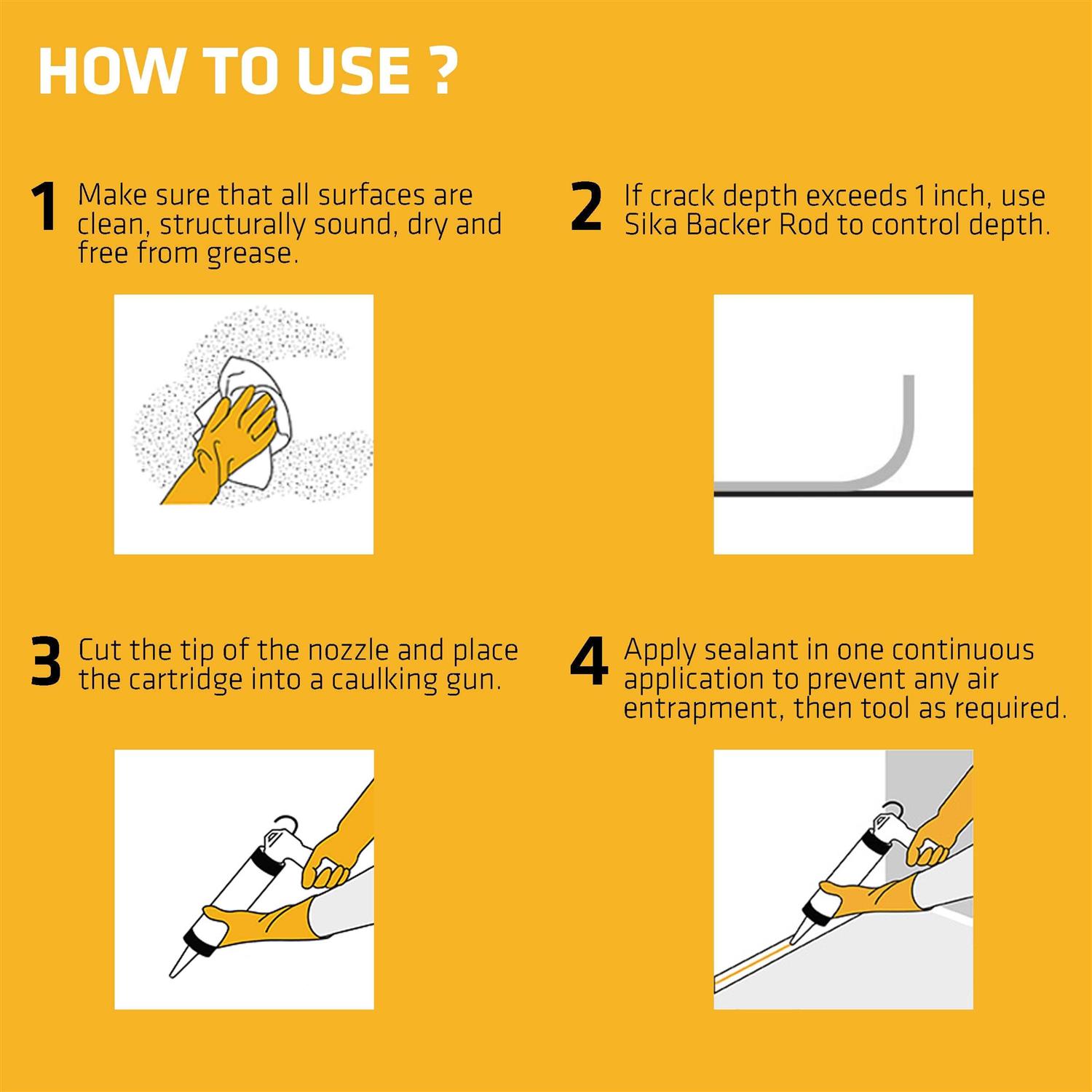 HOW TO USE ?

1 Make sure that all surfaces are clean, structurally sound, dry and free from grease.

2 If crack depth exceeds 1 inch, use Sika Backer Rod to control depth.

3 Cut the tip of the nozzle and place the cartridge into a caulking gun.

4 Apply sealant in one continuous application to prevent any air entrapment, then tool as required.