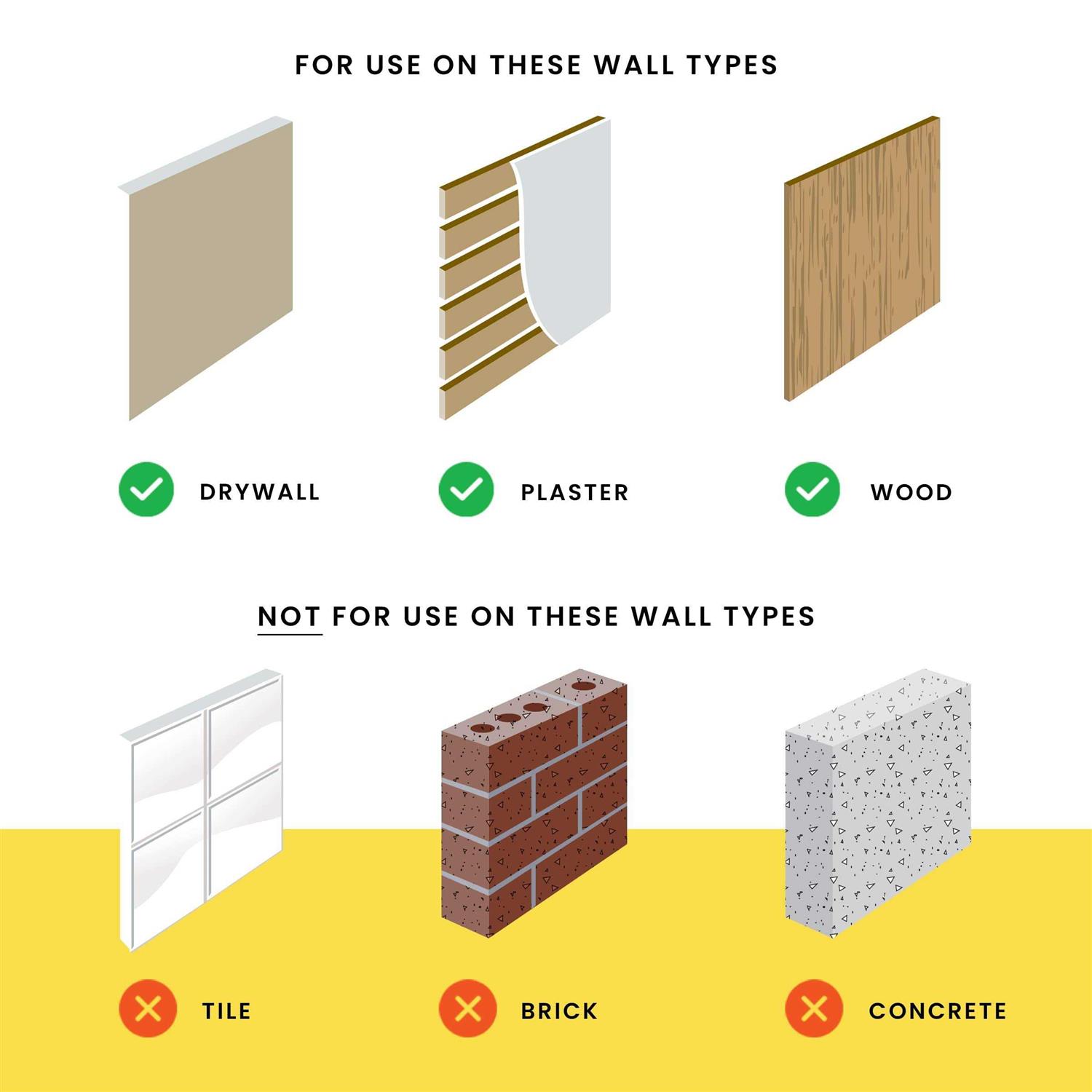 FOR USE ON THESE WALL TYPES

DRYWALL

PLASTER

WOOD

NOT FOR USE ON THESE WALL TYPES

TILE

BRICK

CONCRETE