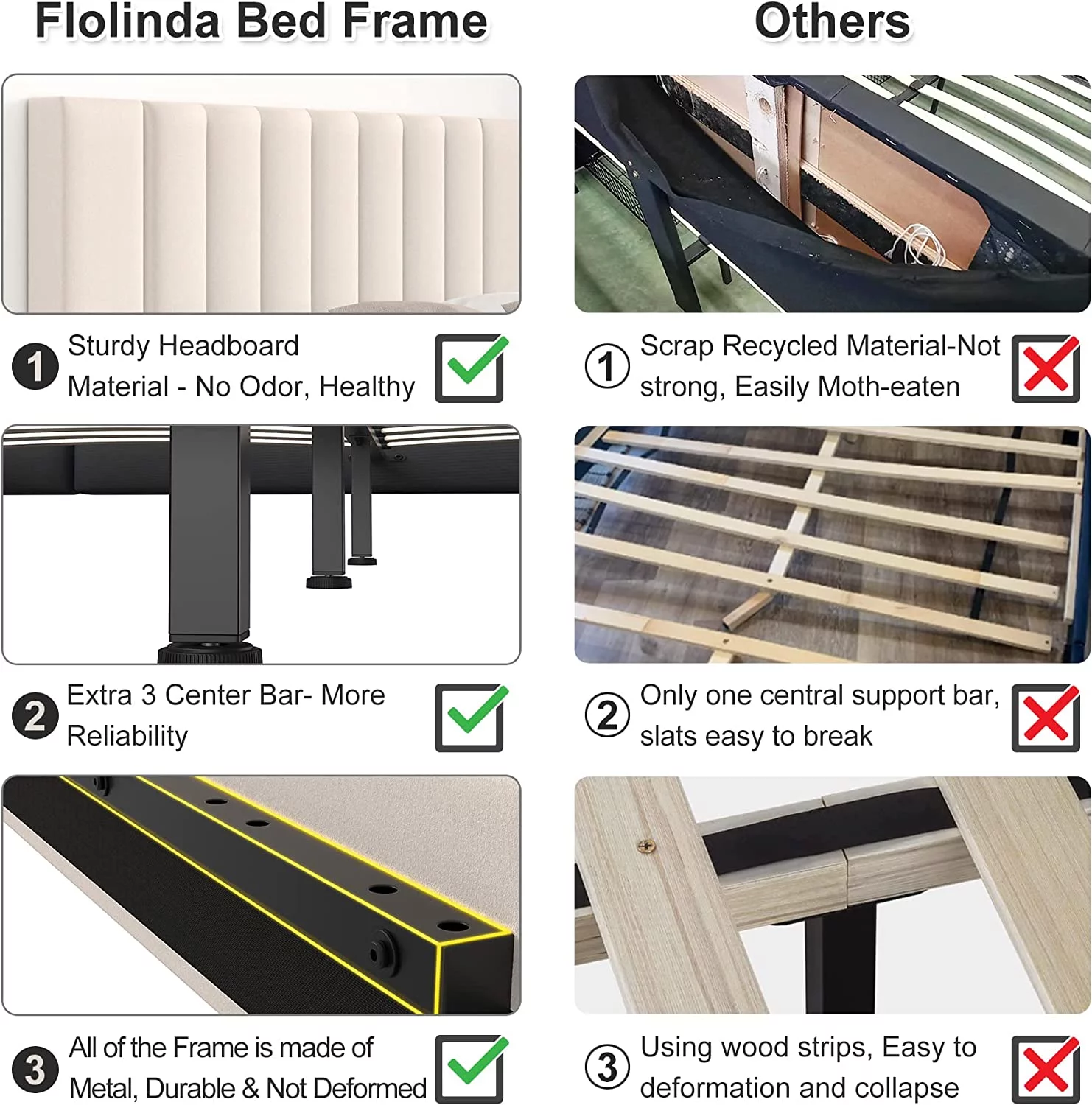 Flolinda Bed Frame

1 Sturdy Headboard Material - No Odor, Healthy

2 Extra 3 Center Bar- More Reliability

3 All of the Frame is made of Metal, Durable & Not Deformed

Others

1 Scrap Recycled Material-Not strong, Easily Moth-eaten

2 Only one central support bar, slats easy to break

3 Using wood strips, Easy to deformation and collapse