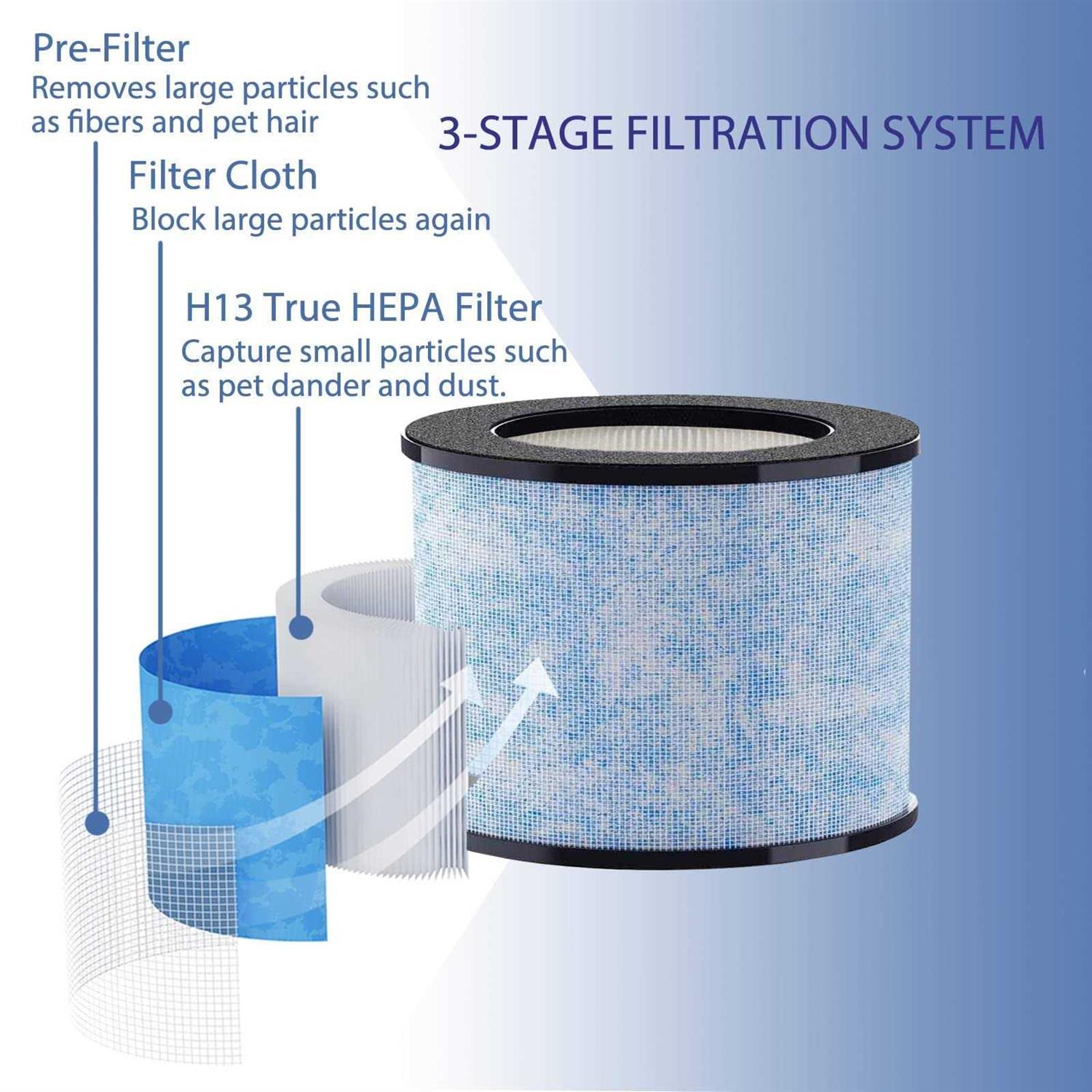 Pre-Filter
Removes large particles such as fibers and pet hair

3-STAGE FILTRATION SYSTEM

Filter Cloth
Block large particles again

H13 True HEPA Filter
Capture small particles such as pet dander and dust.