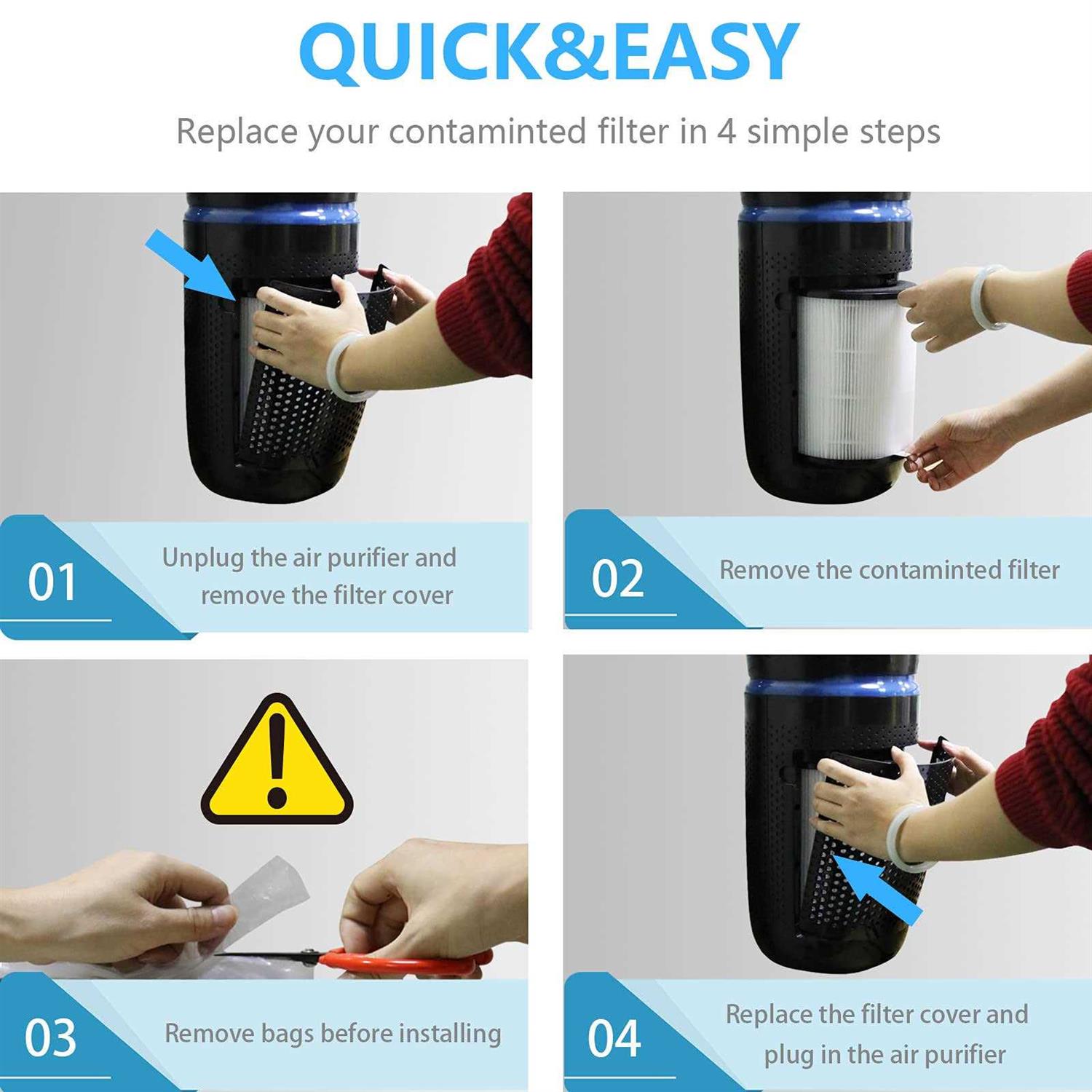 QUICK&EASY

Replace your contaminted filter in 4 simple steps

01

Unplug the air purifier and remove the filter cover

02

Remove the contaminted filter

03

Remove bags before installing

04

Replace the filter cover and plug in the air purifier