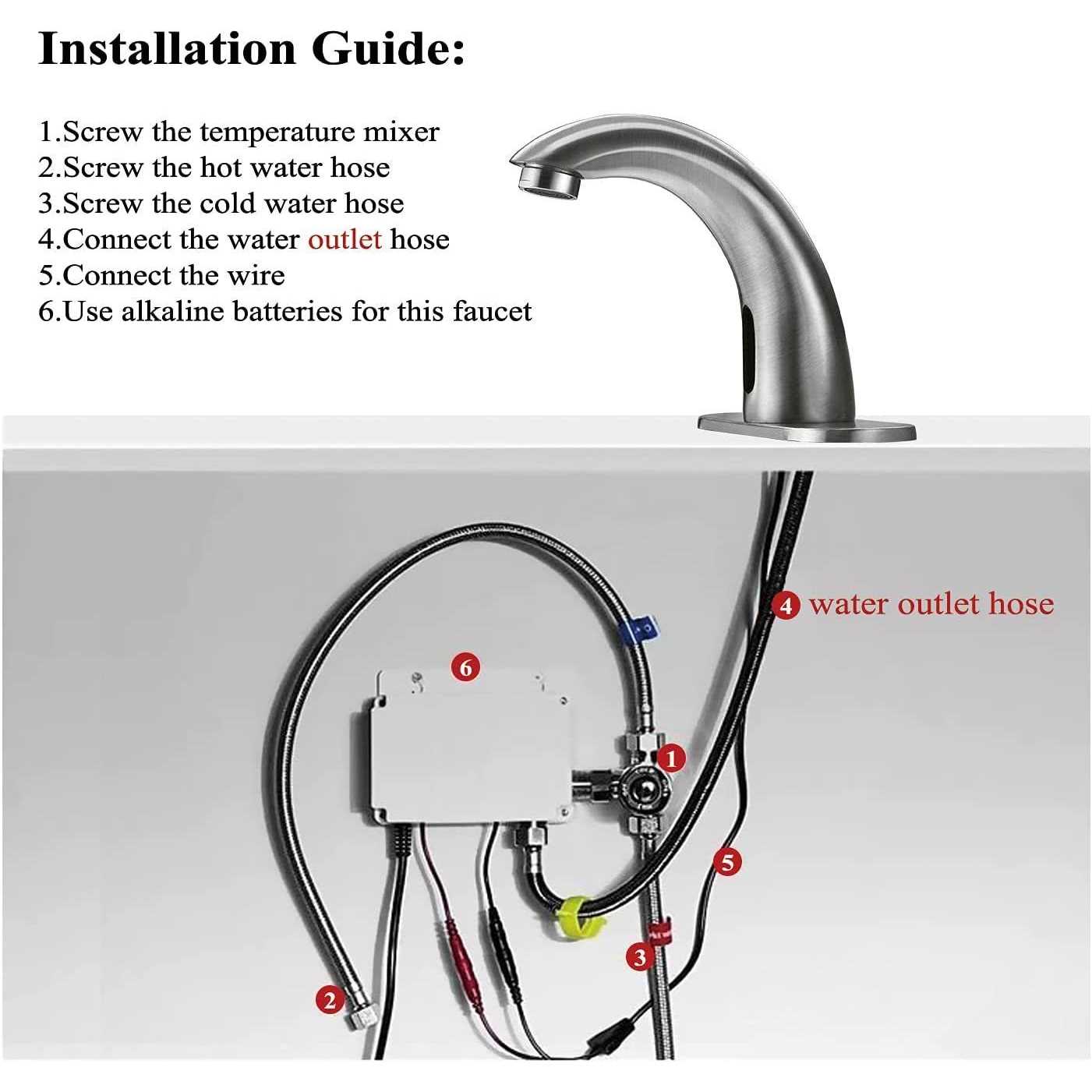 Installation Guide:

1.Screw the temperature mixer
2.Screw the hot water hose
3.Screw the cold water hose
4.Connect the water outlet hose
5.Connect the wire
6.Use alkaline batteries for this faucet

4 water outlet hose

6

1

5

3

2