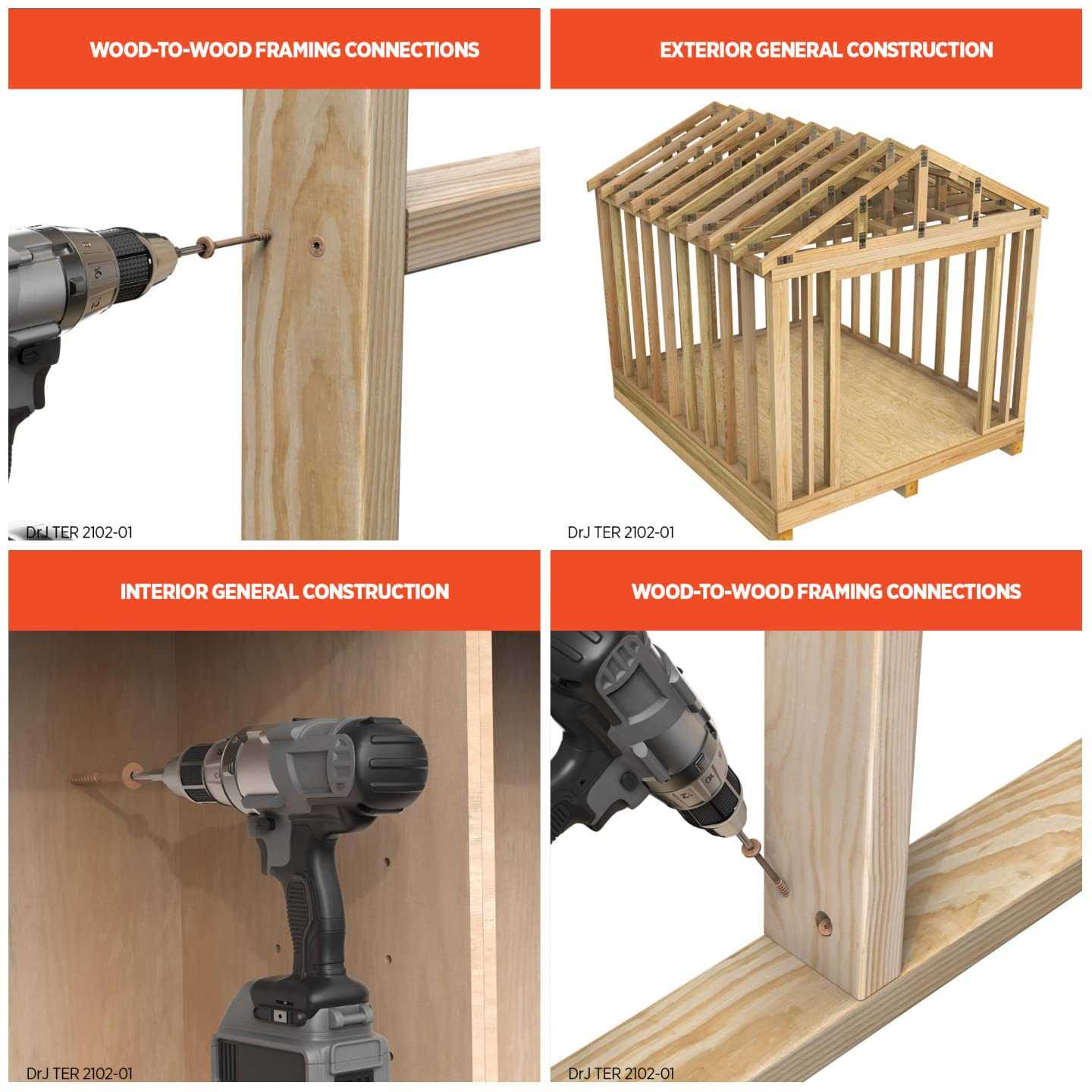 WOOD-TO-WOOD FRAMING CONNECTIONS

DrJ TER 2102-01

EXTERIOR GENERAL CONSTRUCTION

DrJ TER 2102-01

INTERIOR GENERAL CONSTRUCTION

DrJ TER 2102-01

WOOD-TO-WOOD FRAMING CONNECTIONS

DrJ TER 2102-01