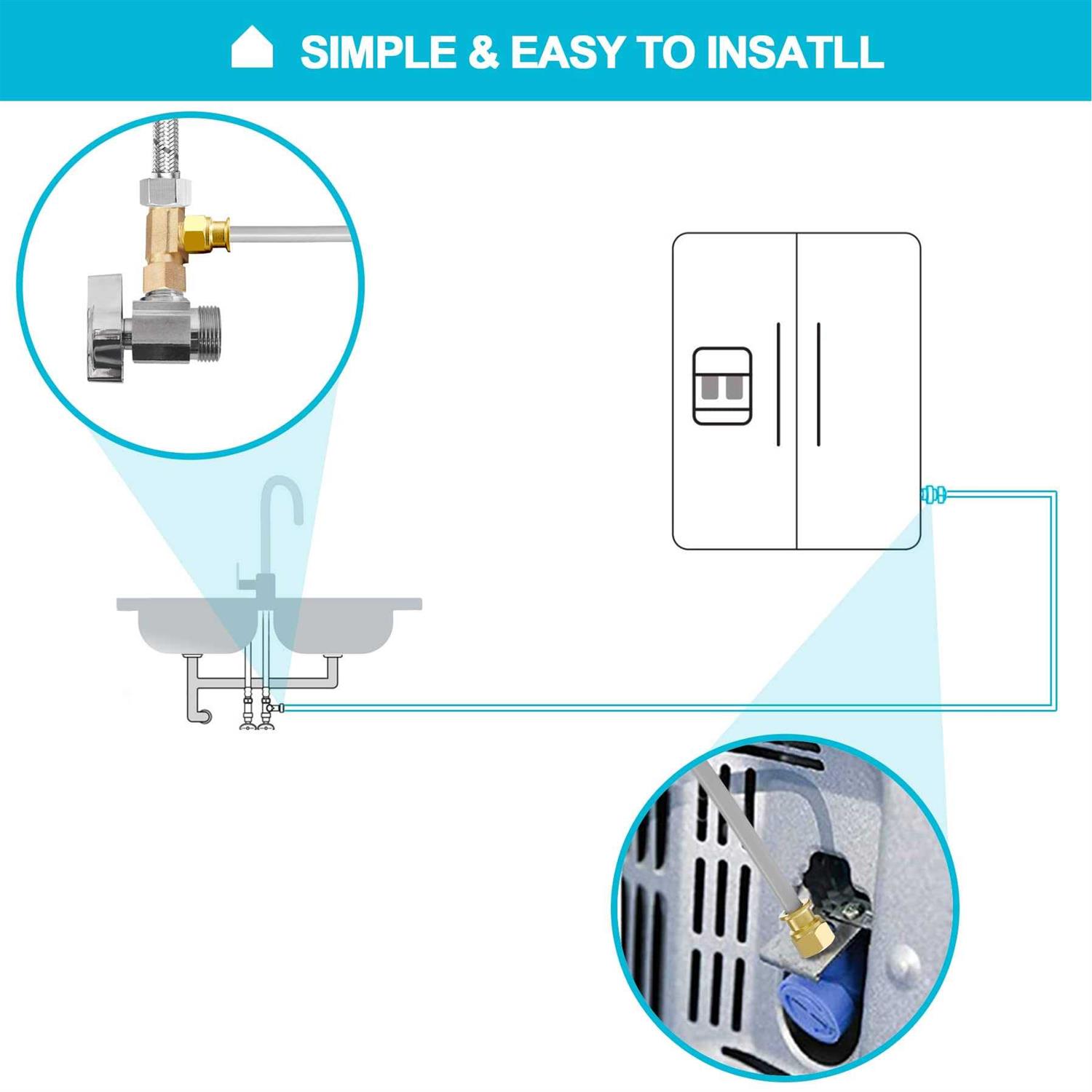 SIMPLE & EASY TO INSATLL