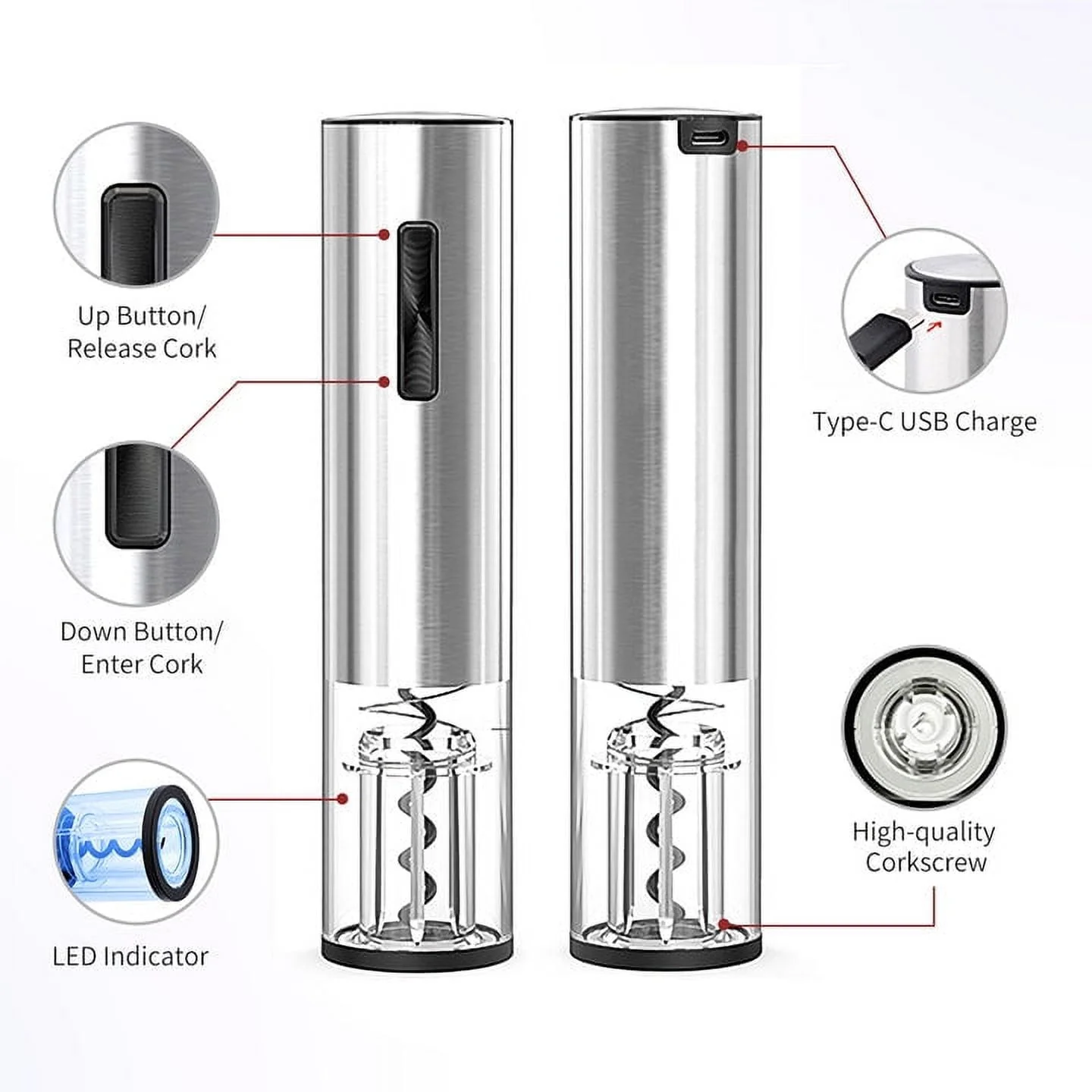 Up Button/
Release Cork

Down Button/
Enter Cork

LED Indicator

Type-C USB Charge

High-quality
Corkscrew