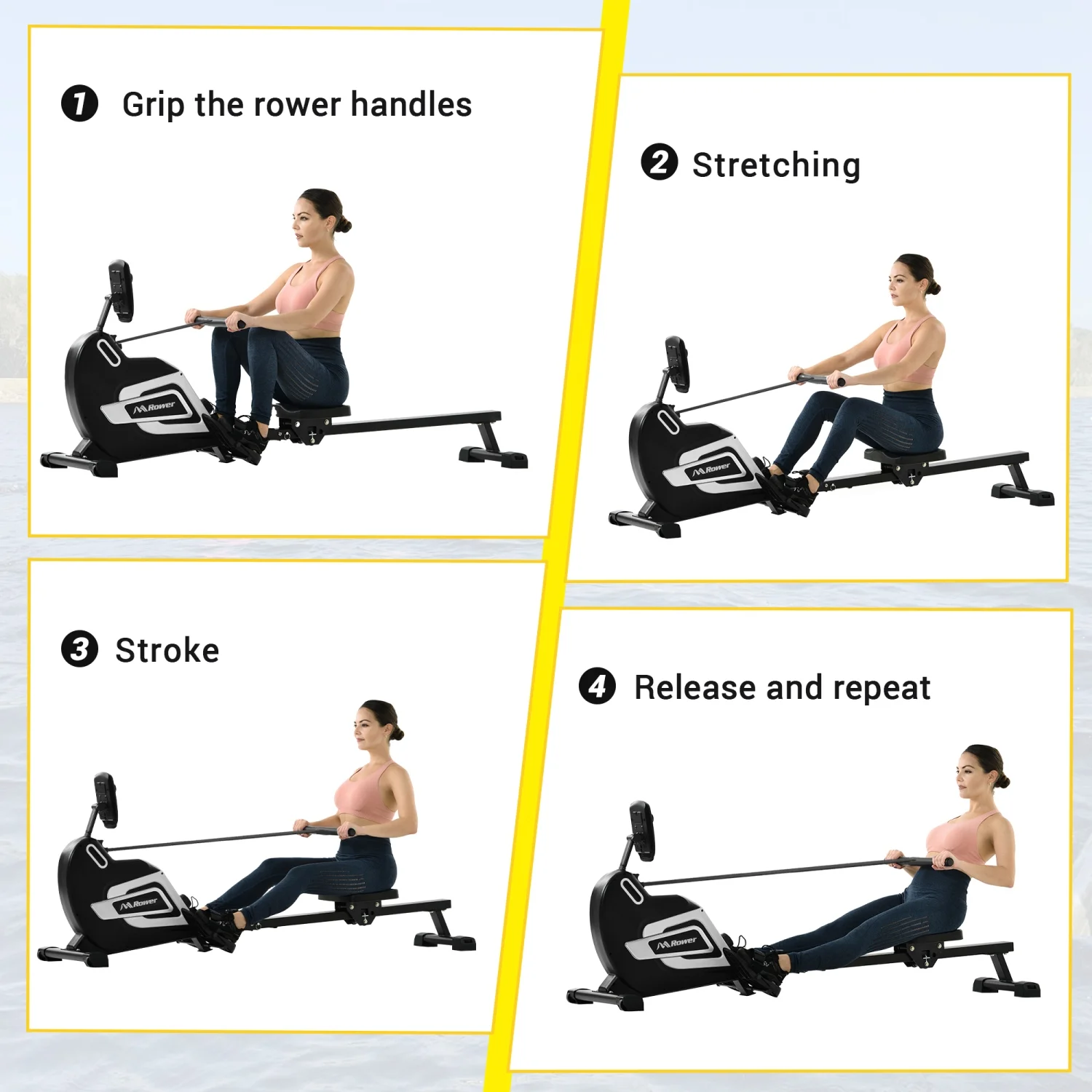 1 Grip the rower handles

Rower

2 Stretching

Rower

3 Stroke

Rower

4 Release and repeat

Rower