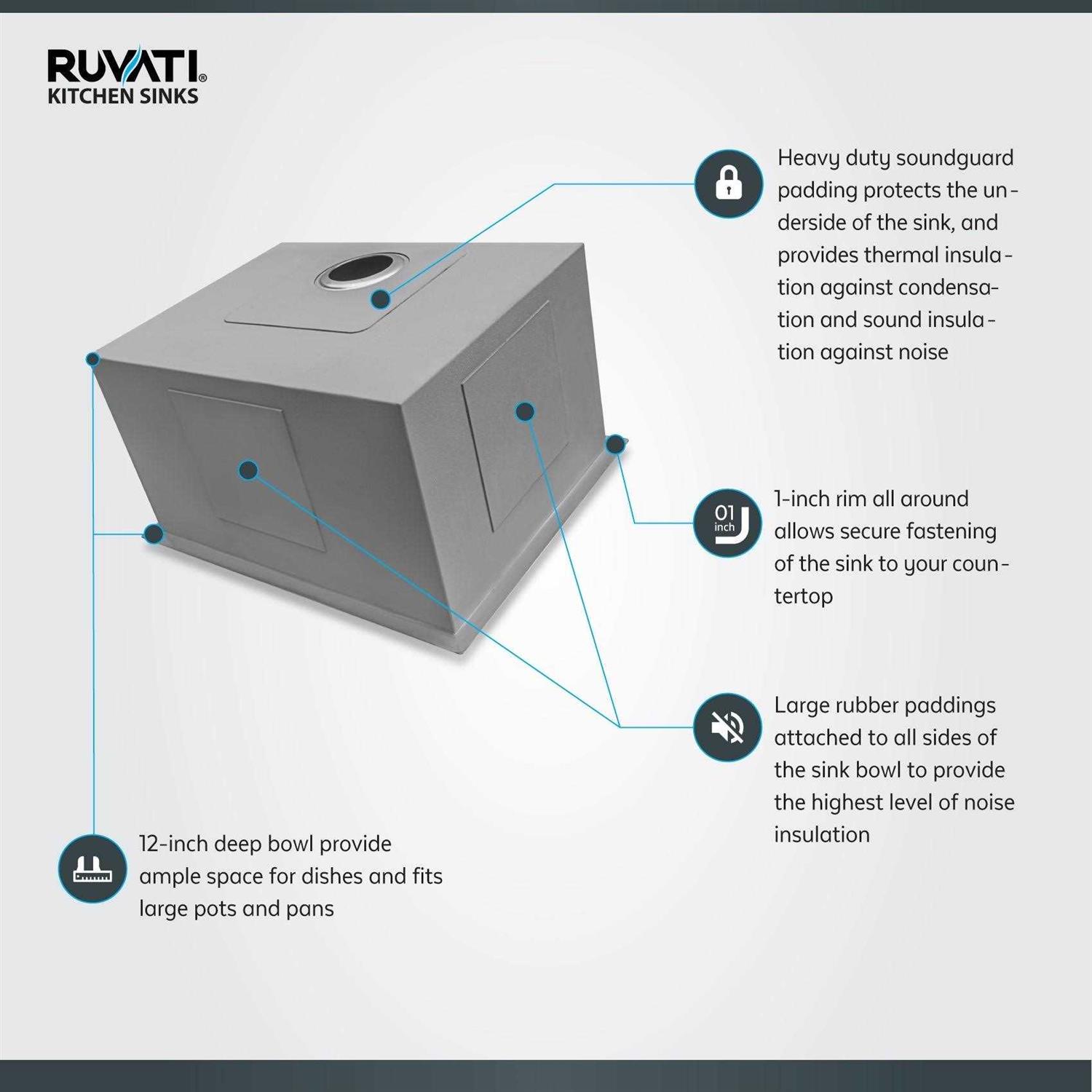 RUVATI®
KITCHEN SINKS

Heavy duty soundguard padding protects the underside of the sink, and provides thermal insulation against condensation and sound insulation against noise

01 inch

1-inch rim all around allows secure fastening of the sink to your countertop

Large rubber paddings attached to all sides of the sink bowl to provide the highest level of noise insulation

12-inch deep bowl provide ample space for dishes and fits large pots and pans