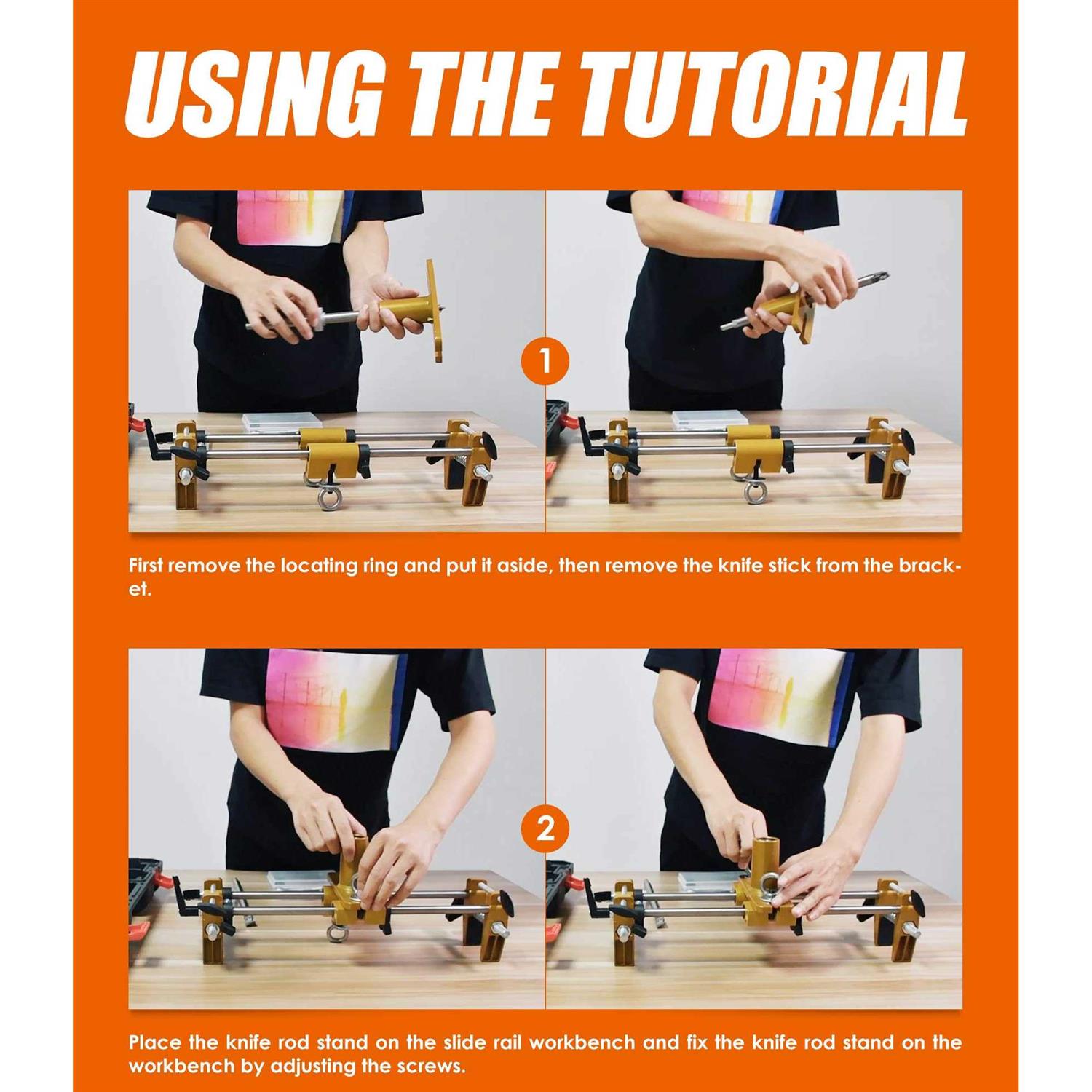 USING THE TUTORIAL

1

First remove the locating ring and put it aside, then remove the knife stick from the bracket.

2

Place the knife rod stand on the slide rail workbench and fix the knife rod stand on the workbench by adjusting the screws.