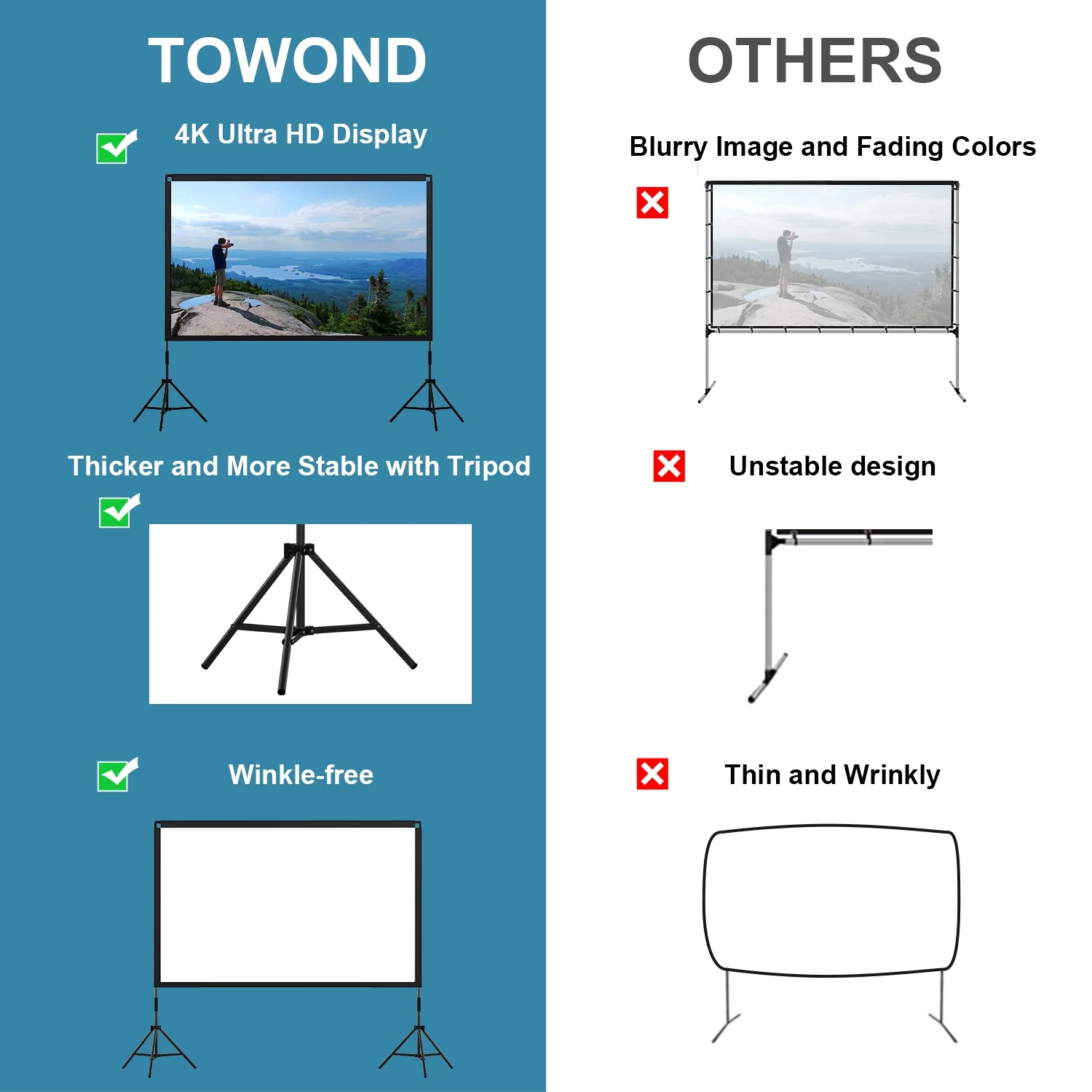 TOWOND

4K Ultra HD Display

Thicker and More Stable with Tripod

Winkle-free

OTHERS

Blurry Image and Fading Colors

Unstable design

Thin and Wrinkly