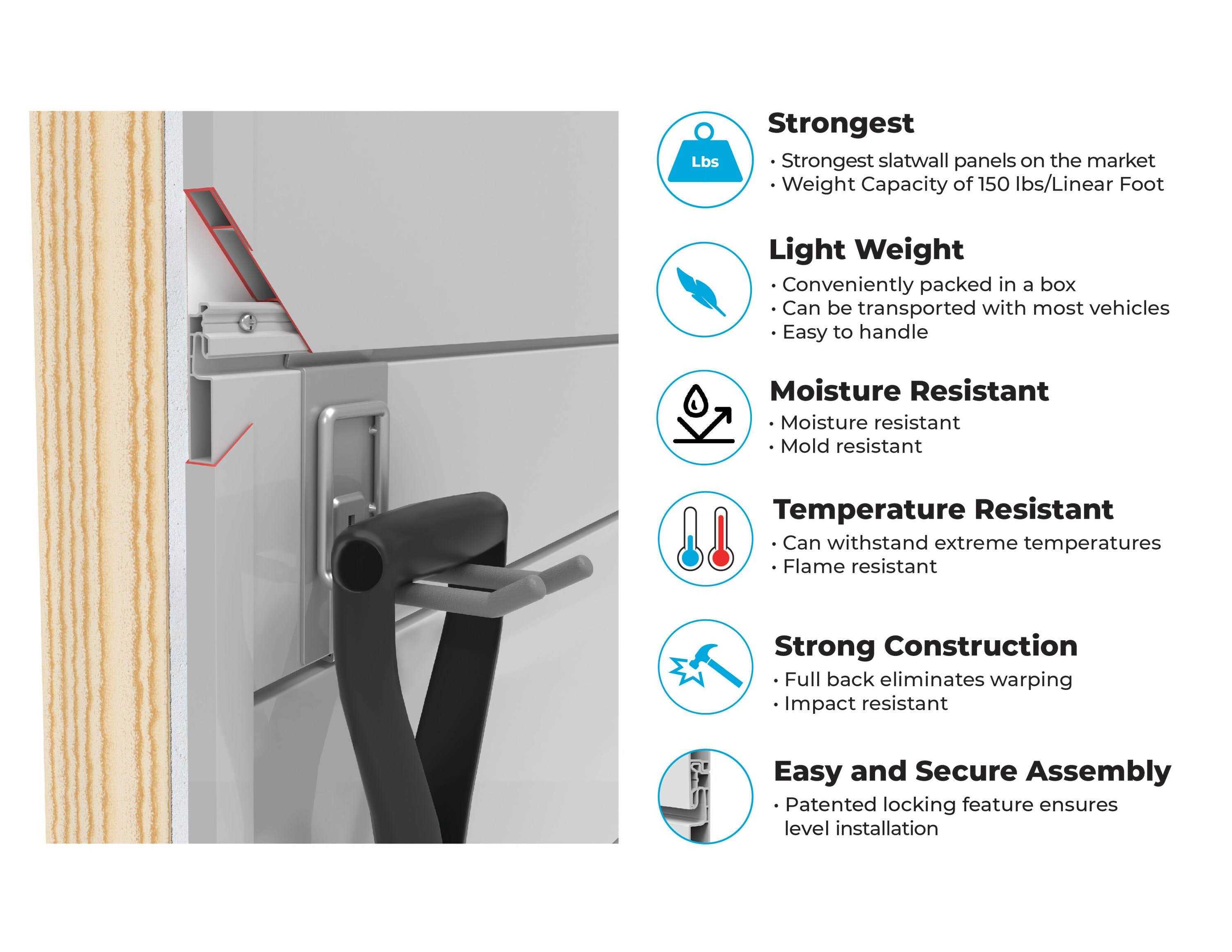 Lbs

Strongest
• Strongest slatwall panels on the market
• Weight Capacity of 150 lbs/Linear Foot

Light Weight
• Conveniently packed in a box
• Can be transported with most vehicles
• Easy to handle

Moisture Resistant
• Moisture resistant
• Mold resistant

Temperature Resistant
• Can withstand extreme temperatures
• Flame resistant

Strong Construction
• Full back eliminates warping
• Impact resistant

Easy and Secure Assembly
• Patented locking feature ensures level installation