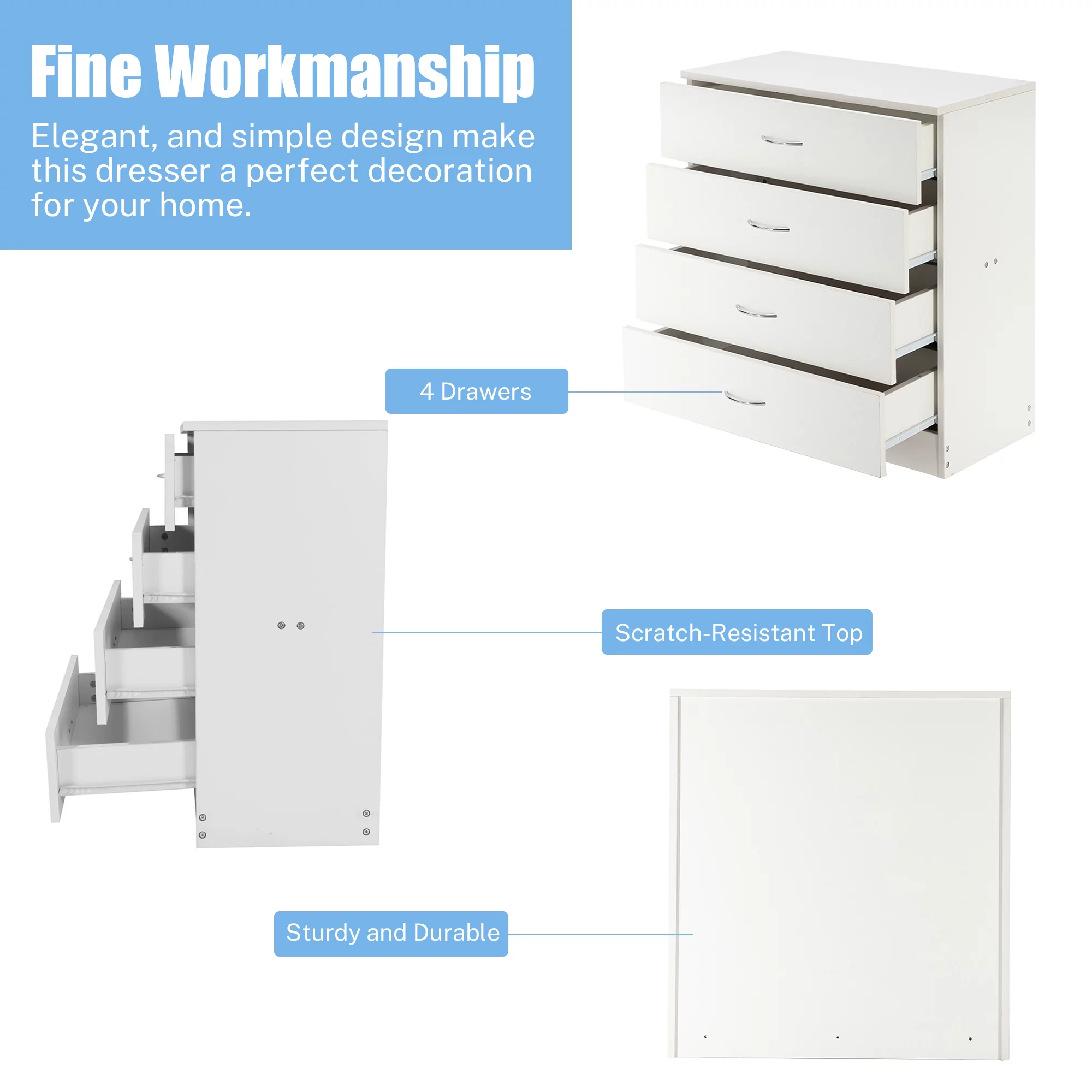 Fine Workmanship

Elegant, and simple design make this dresser a perfect decoration for your home.

4 Drawers

Scratch-Resistant Top

Sturdy and Durable