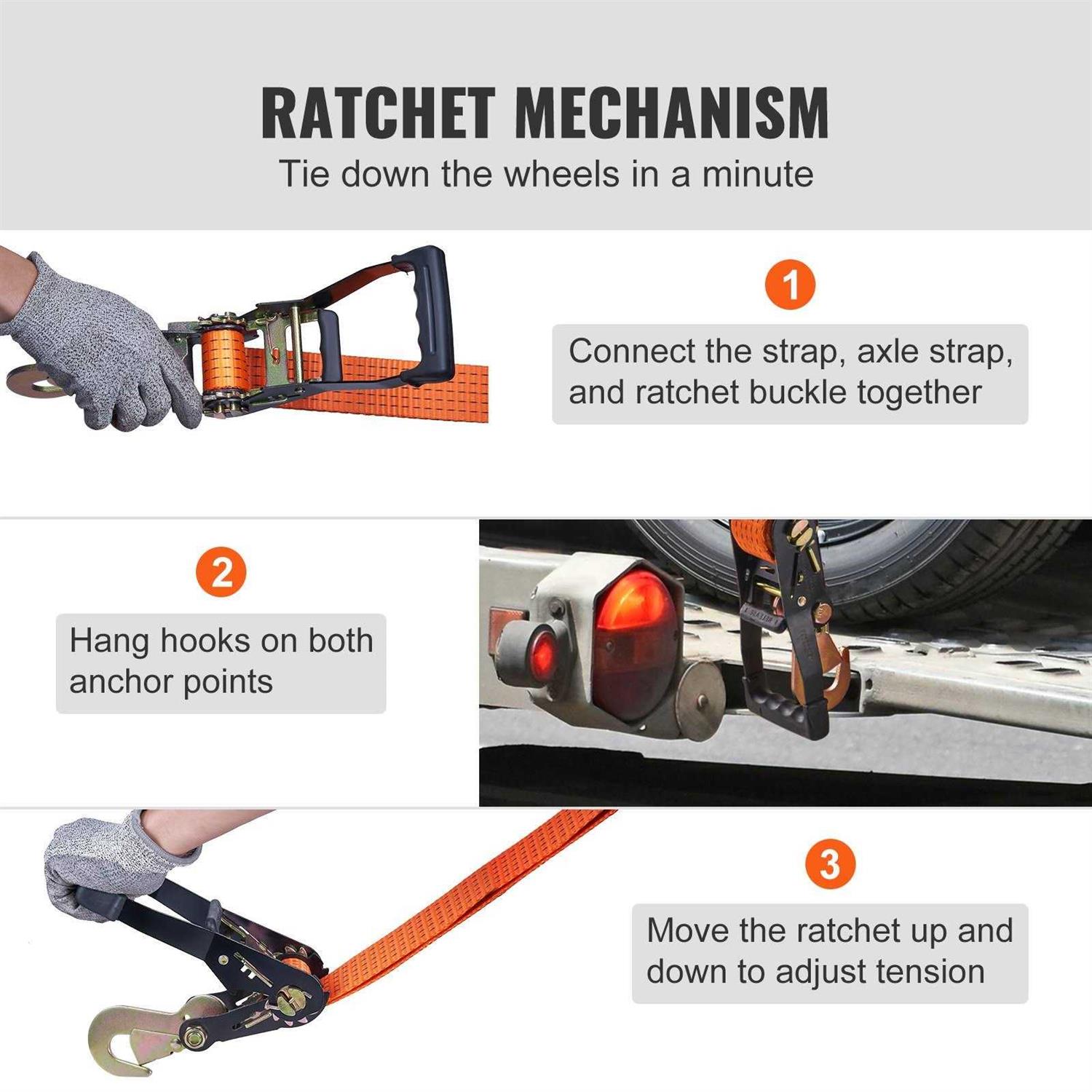 RATCHET MECHANISM
Tie down the wheels in a minute

1
Connect the strap, axle strap, and ratchet buckle together

2
Hang hooks on both anchor points

3
Move the ratchet up and down to adjust tension