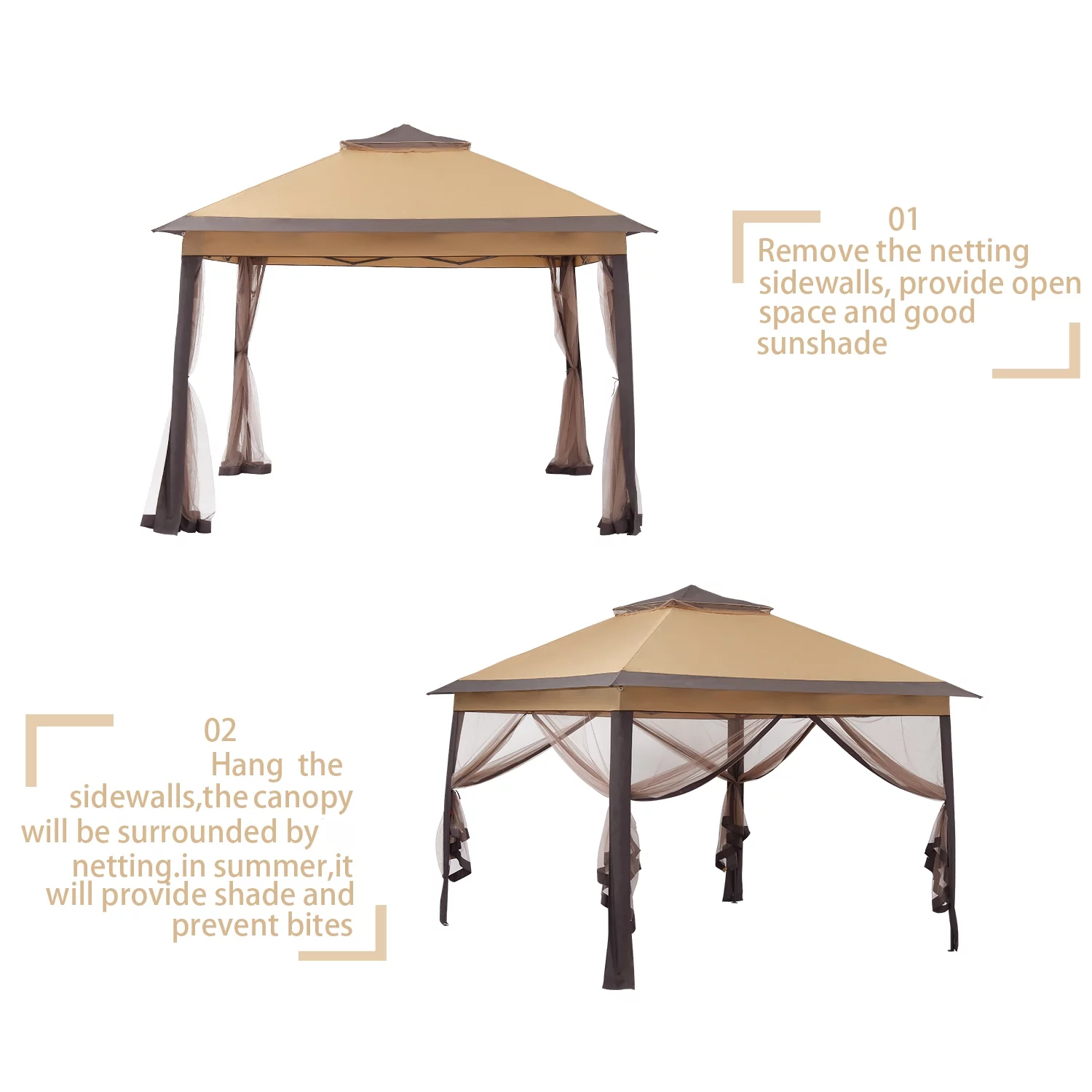 01
Remove the netting sidewalls, provide open space and good sunshade

02
Hang the sidewalls,the canopy will be surrounded by netting.in summer,it will provide shade and prevent bites