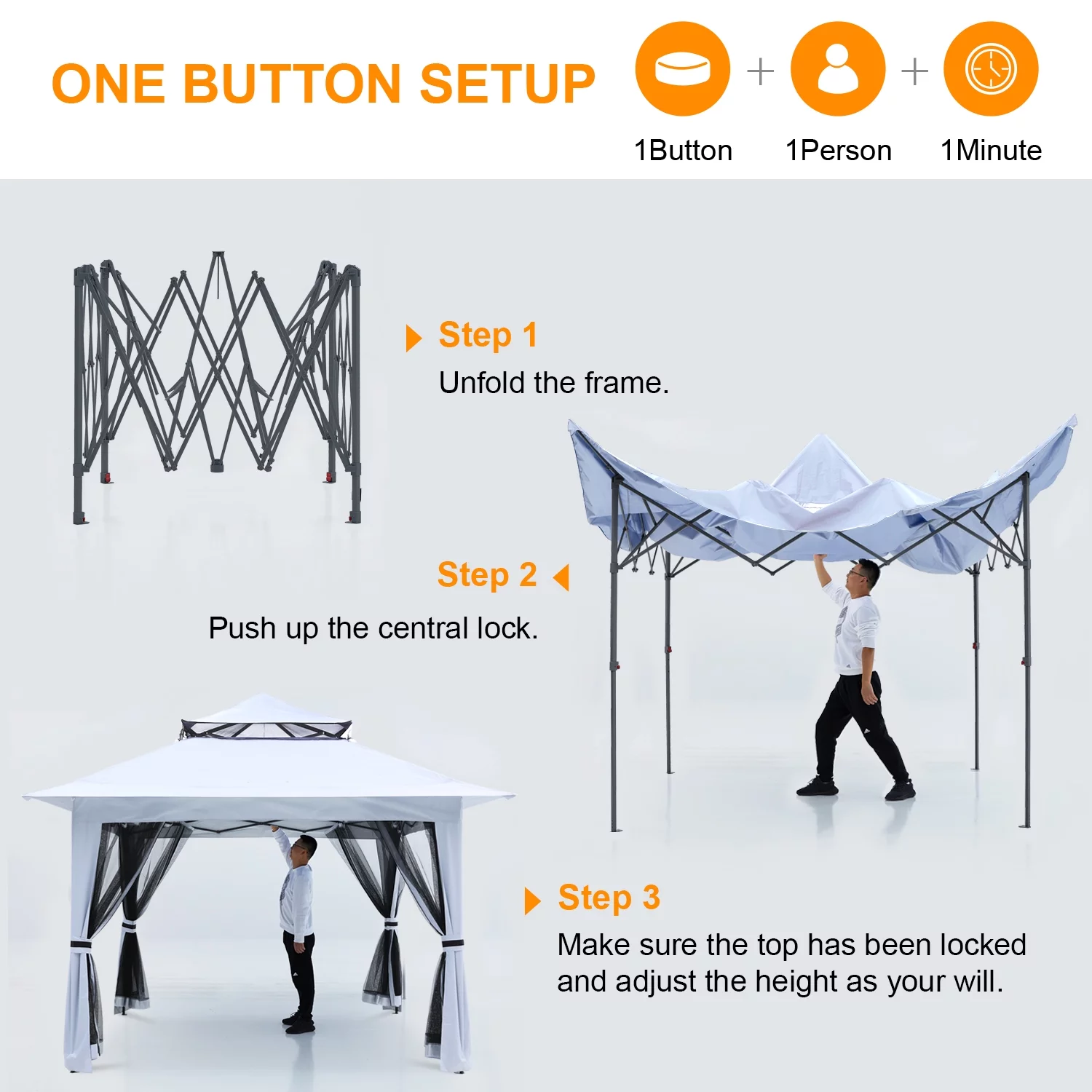 ONE BUTTON SETUP

+ +

1Button 1Person 1Minute

Step 1
Unfold the frame.

Step 2
Push up the central lock.

Step 3
Make sure the top has been locked and adjust the height as your will.