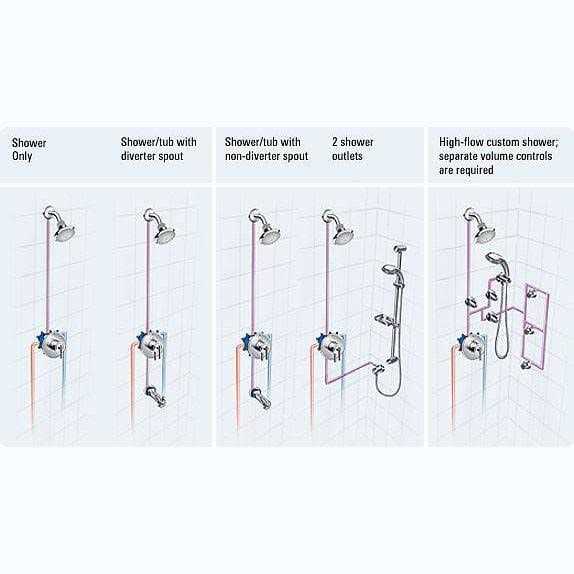 Shower Only

Shower/tub with diverter spout

Shower/tub with non-diverter spout

2 shower outlets

High-flow custom shower; separate volume controls are required