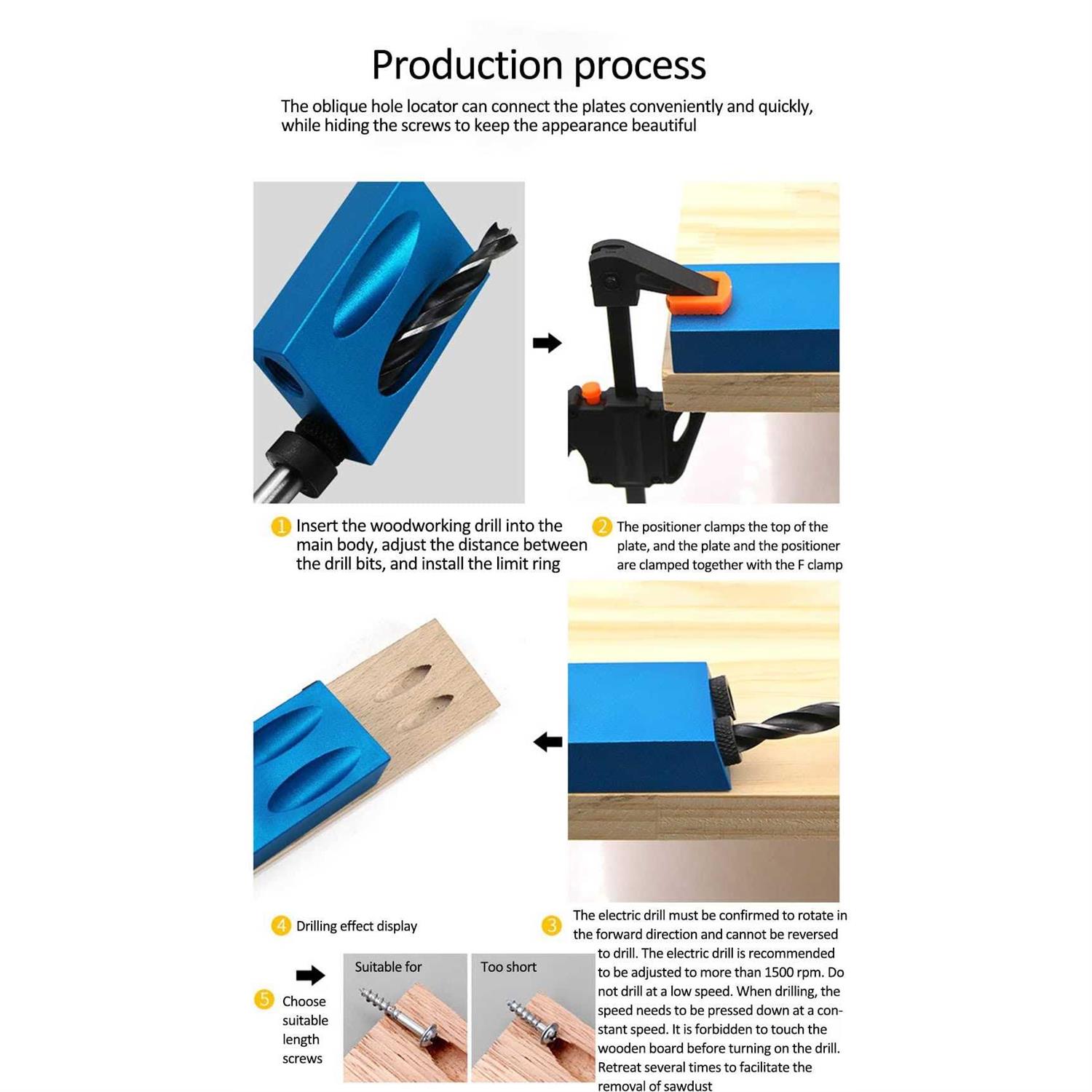 Production process

The oblique hole locator can connect the plates conveniently and quickly, while hiding the screws to keep the appearance beautiful

1 Insert the woodworking drill into the main body, adjust the distance between the drill bits, and install the limit ring

2 The positioner clamps the top of the plate, and the plate and the positioner are clamped together with the F clamp

4 Drilling effect display

3 The electric drill must be confirmed to rotate in the forward direction and cannot be reversed to drill. The electric drill is recommended to be adjusted to more than 1500 rpm. Do not drill at a low speed. When drilling, the speed needs to be pressed down at a constant speed. It is forbidden to touch the wooden board before turning on the drill. Retreat several times to facilitate the removal of sawdust

5 Choose suitable length screws

Suitable for

Too short