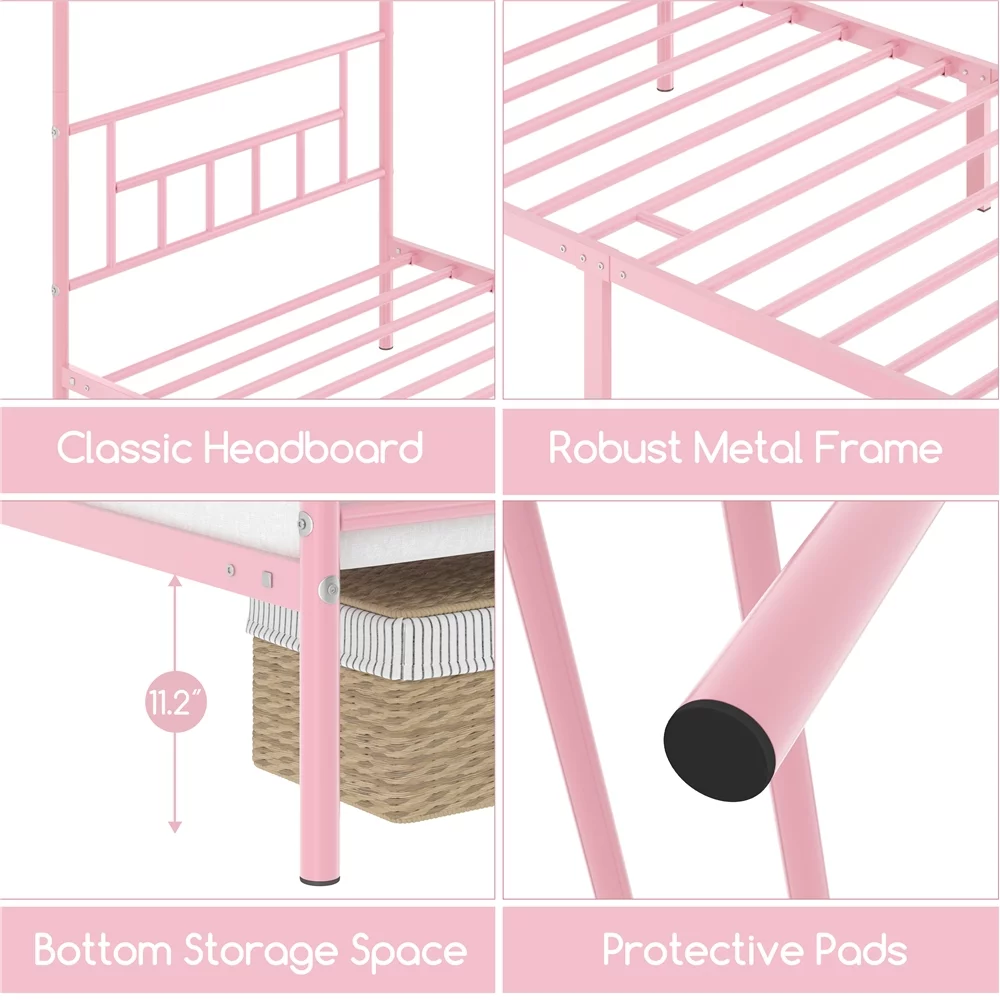 Classic Headboard

Robust Metal Frame

11.2"

Bottom Storage Space

Protective Pads