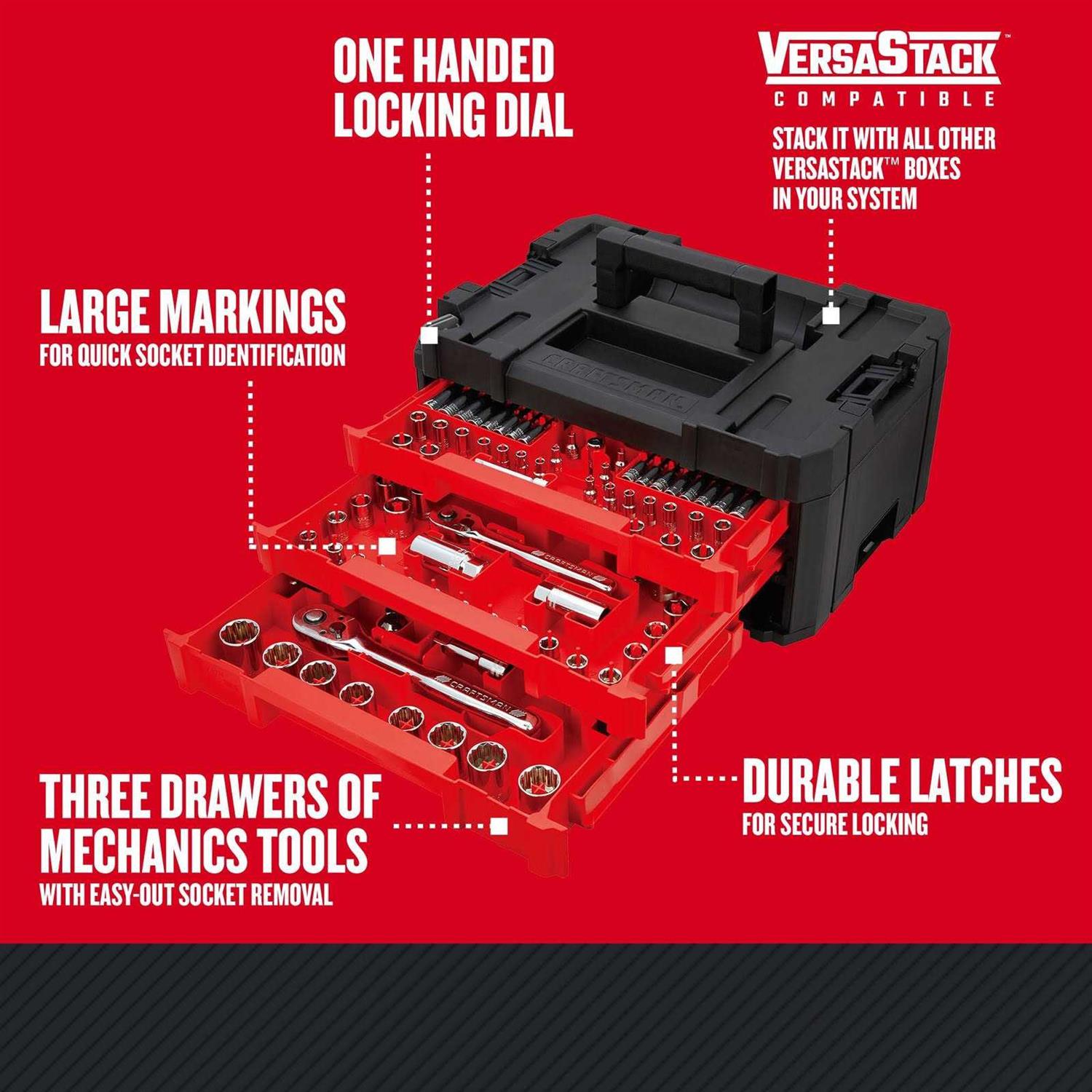 ONE HANDED LOCKING DIAL

VERSASTACK™
COMPATIBLE

STACK IT WITH ALL OTHER VERSASTACK™ BOXES IN YOUR SYSTEM

LARGE MARKINGS
FOR QUICK SOCKET IDENTIFICATION

CRAFTSMAN

CRAFTSMAN

CRAFTSMAN

DURABLE LATCHES
FOR SECURE LOCKING

THREE DRAWERS OF MECHANICS TOOLS
WITH EASY-OUT SOCKET REMOVAL