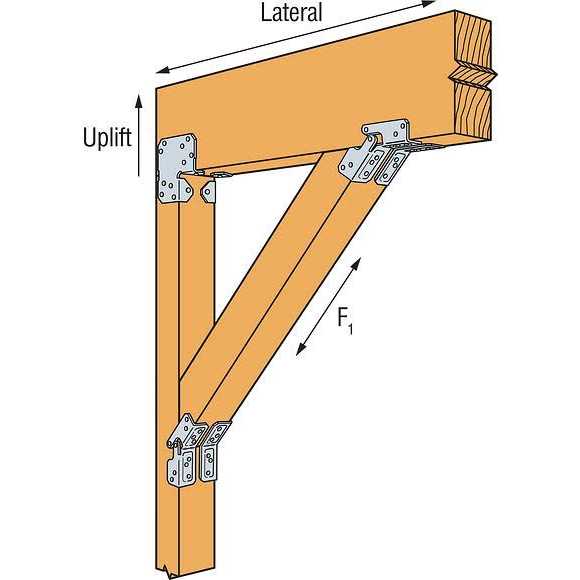 Lateral

Uplift

$F_1$