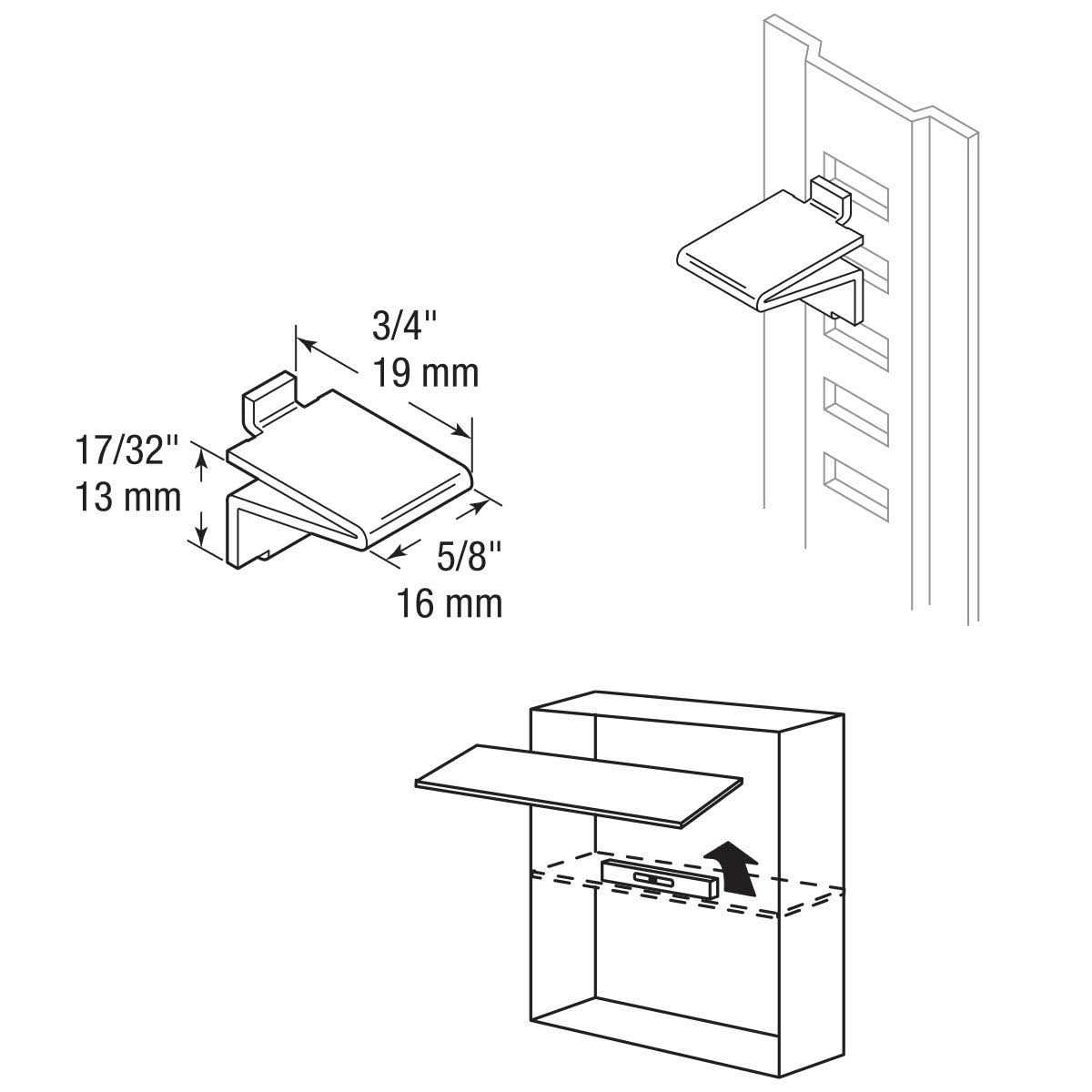 3/4"
19 mm

17/32"
13 mm

5/8"
16 mm