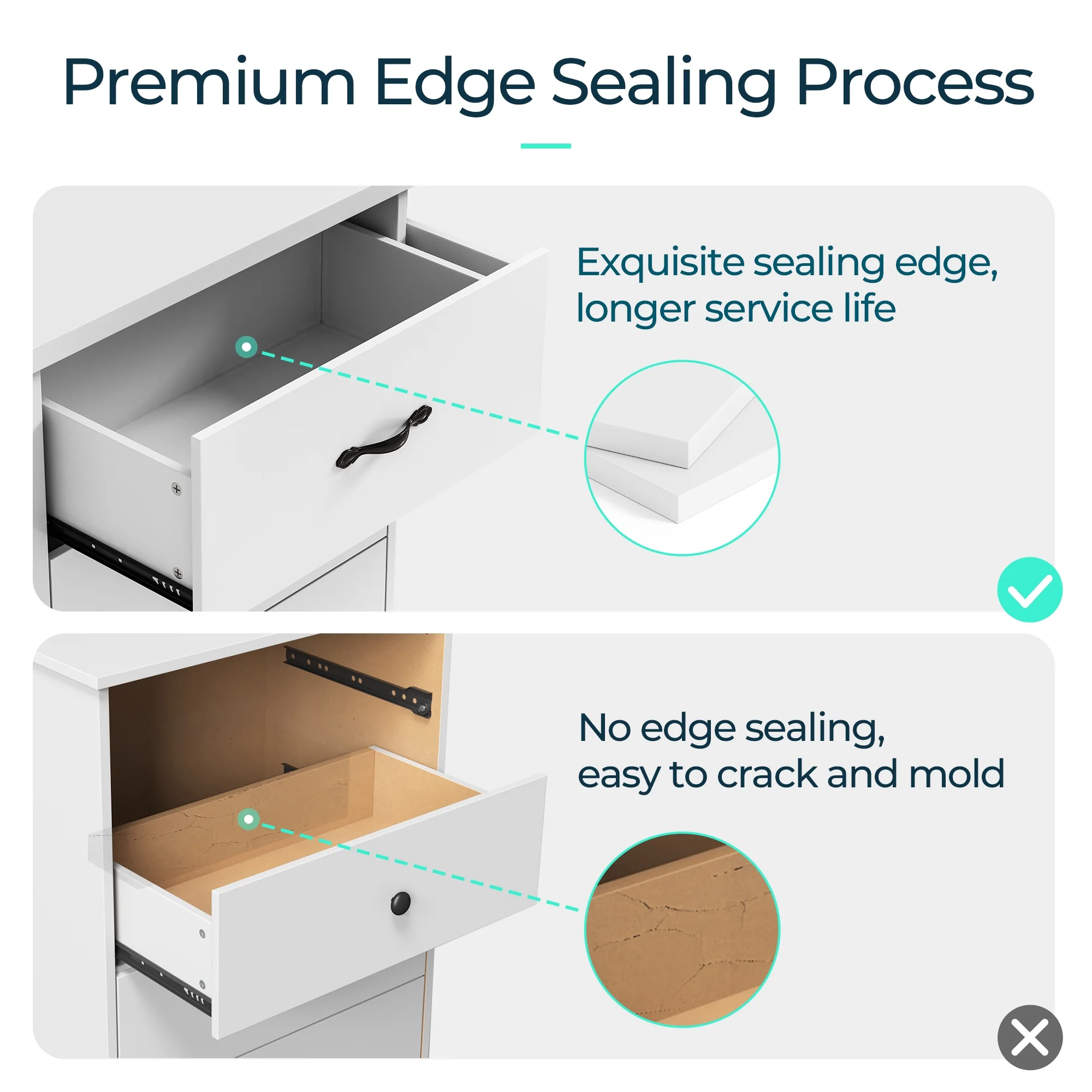 Premium Edge Sealing Process

Exquisite sealing edge, longer service life

No edge sealing, easy to crack and mold