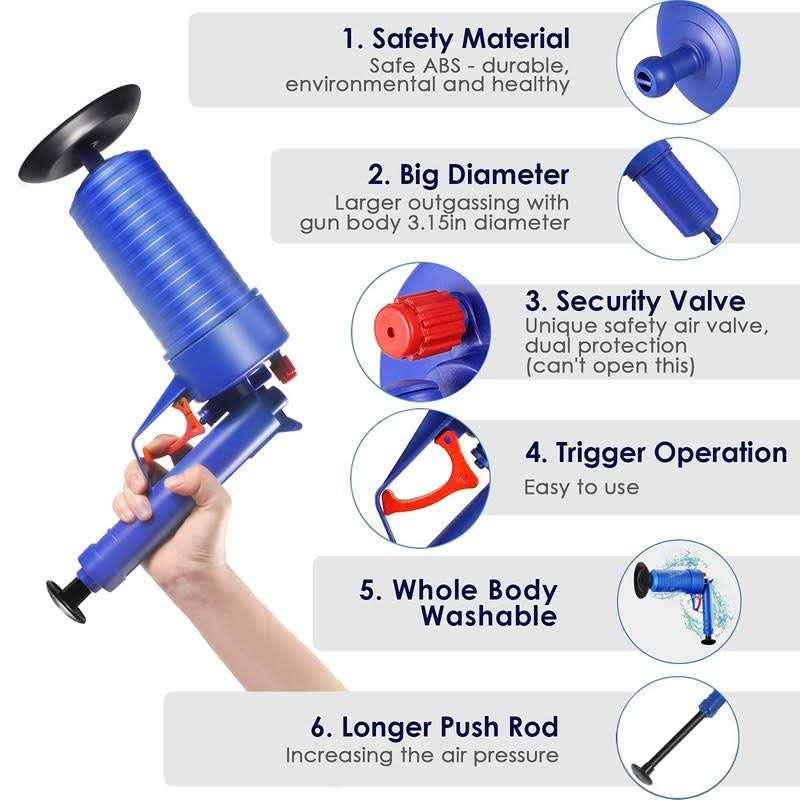 1. Safety Material
Safe ABS - durable, environmental and healthy

2. Big Diameter
Larger outgassing with gun body 3.15in diameter

3. Security Valve
Unique safety air valve, dual protection (can't open this)

4. Trigger Operation
Easy to use

5. Whole Body Washable

6. Longer Push Rod
Increasing the air pressure