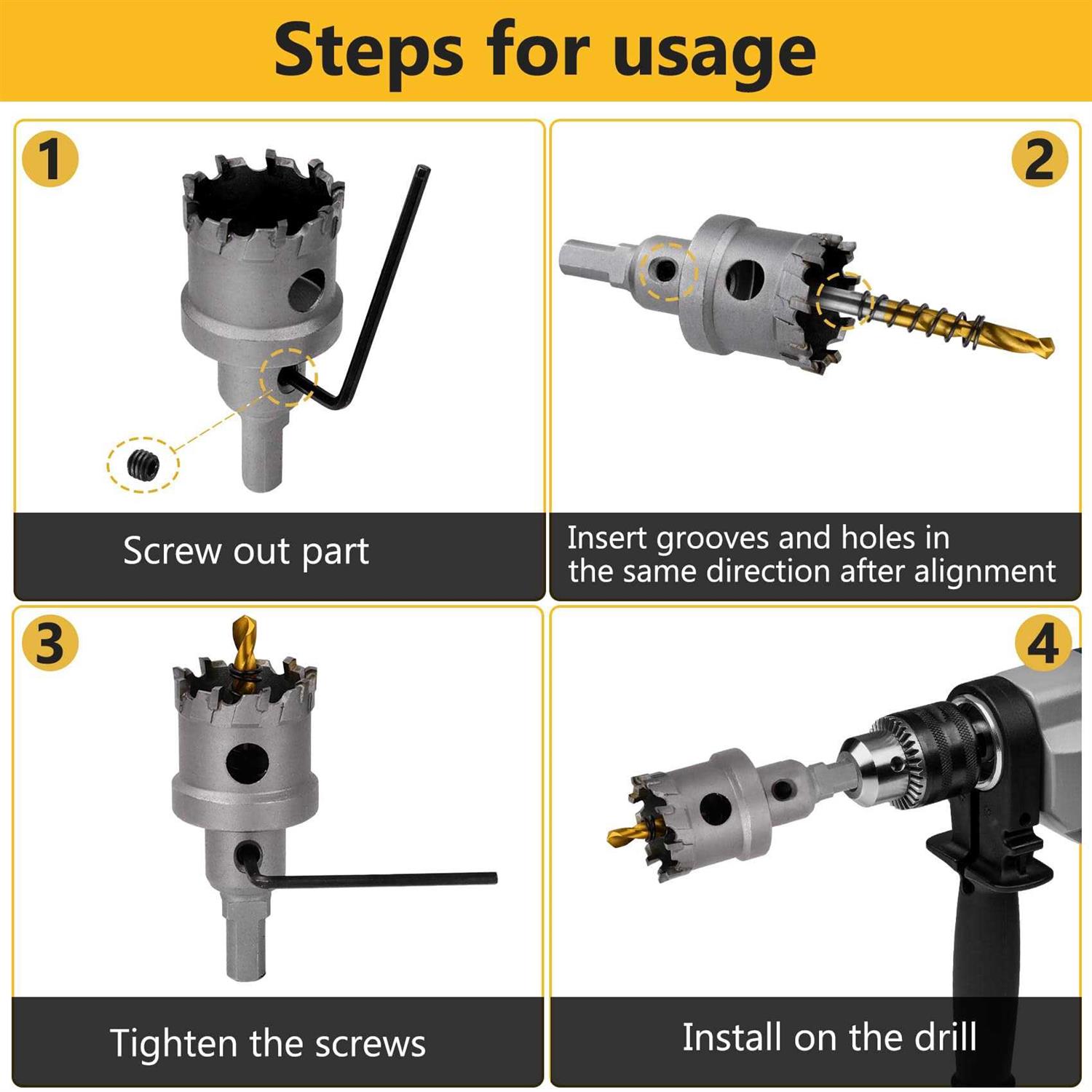 Steps for usage

1

Screw out part

2

Insert grooves and holes in the same direction after alignment

3

Tighten the screws

4

Install on the drill