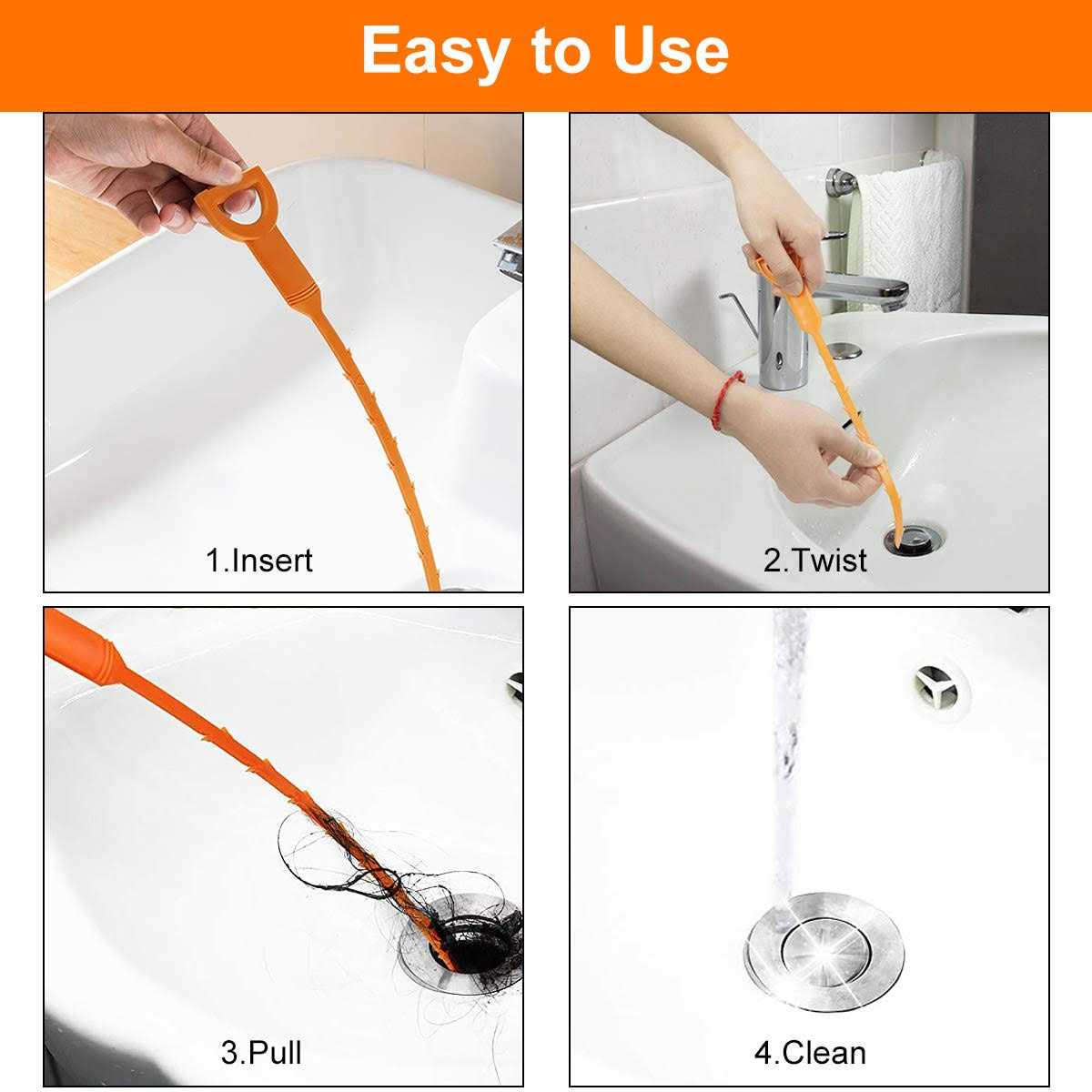 Easy to Use

1.Insert

2.Twist

3.Pull

4.Clean