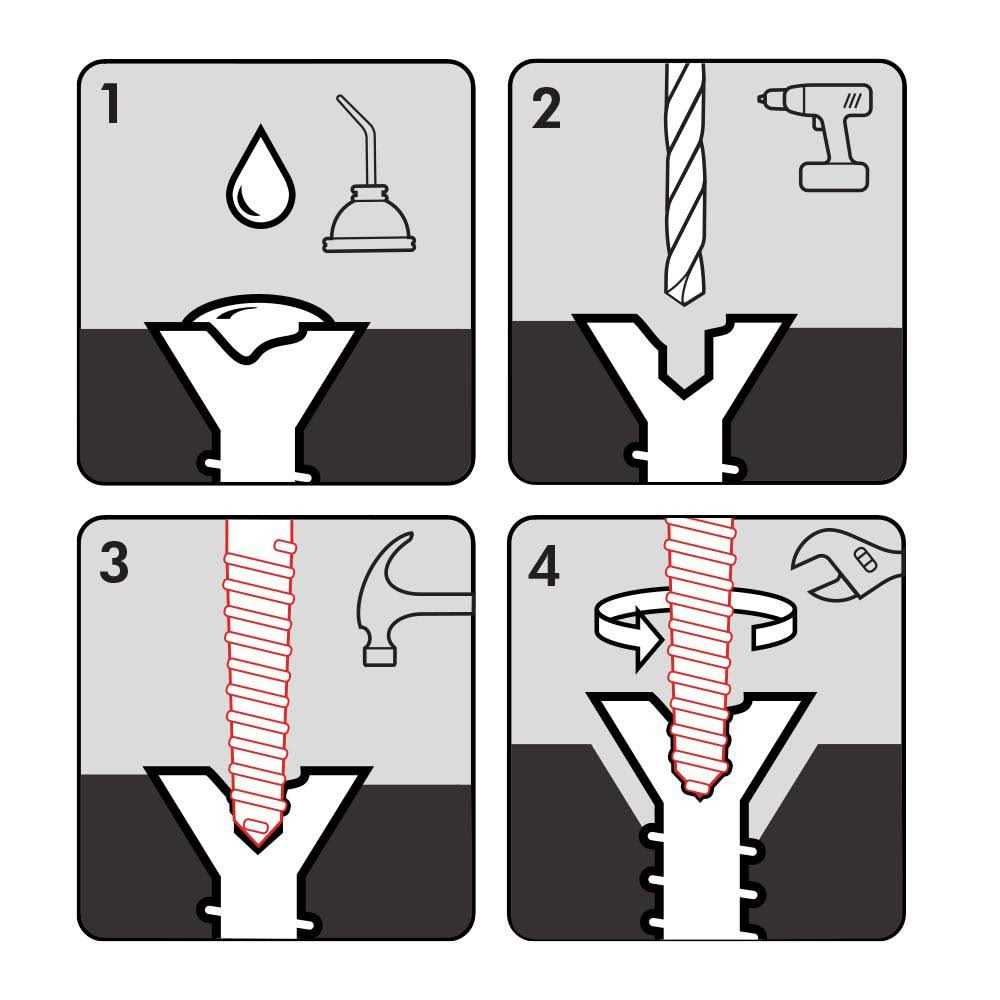 1

2

3

4