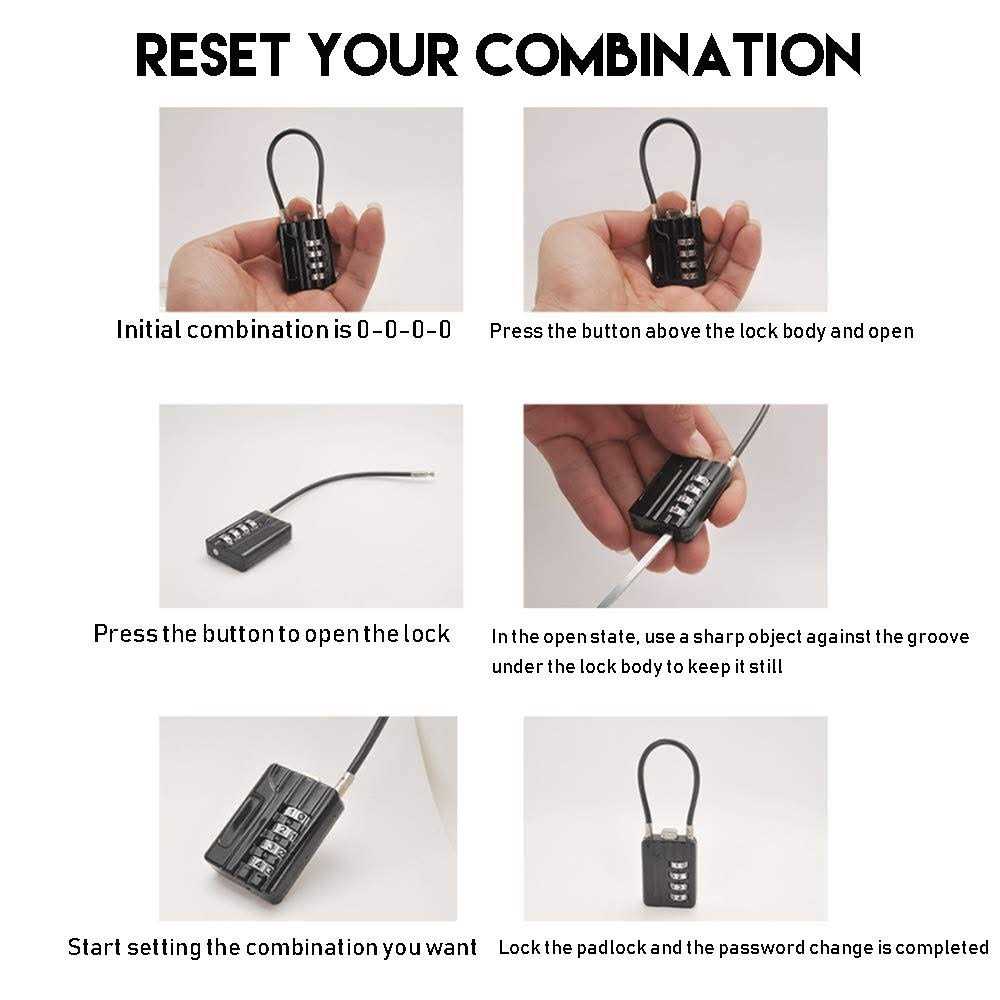 RESET YOUR COMBINATION

Initial combination is 0-0-0-0

Press the button above the lock body and open

Press the button to open the lock

In the open state, use a sharp object against the groove under the lock body to keep it still

Start setting the combination you want

Lock the padlock and the password change is completed