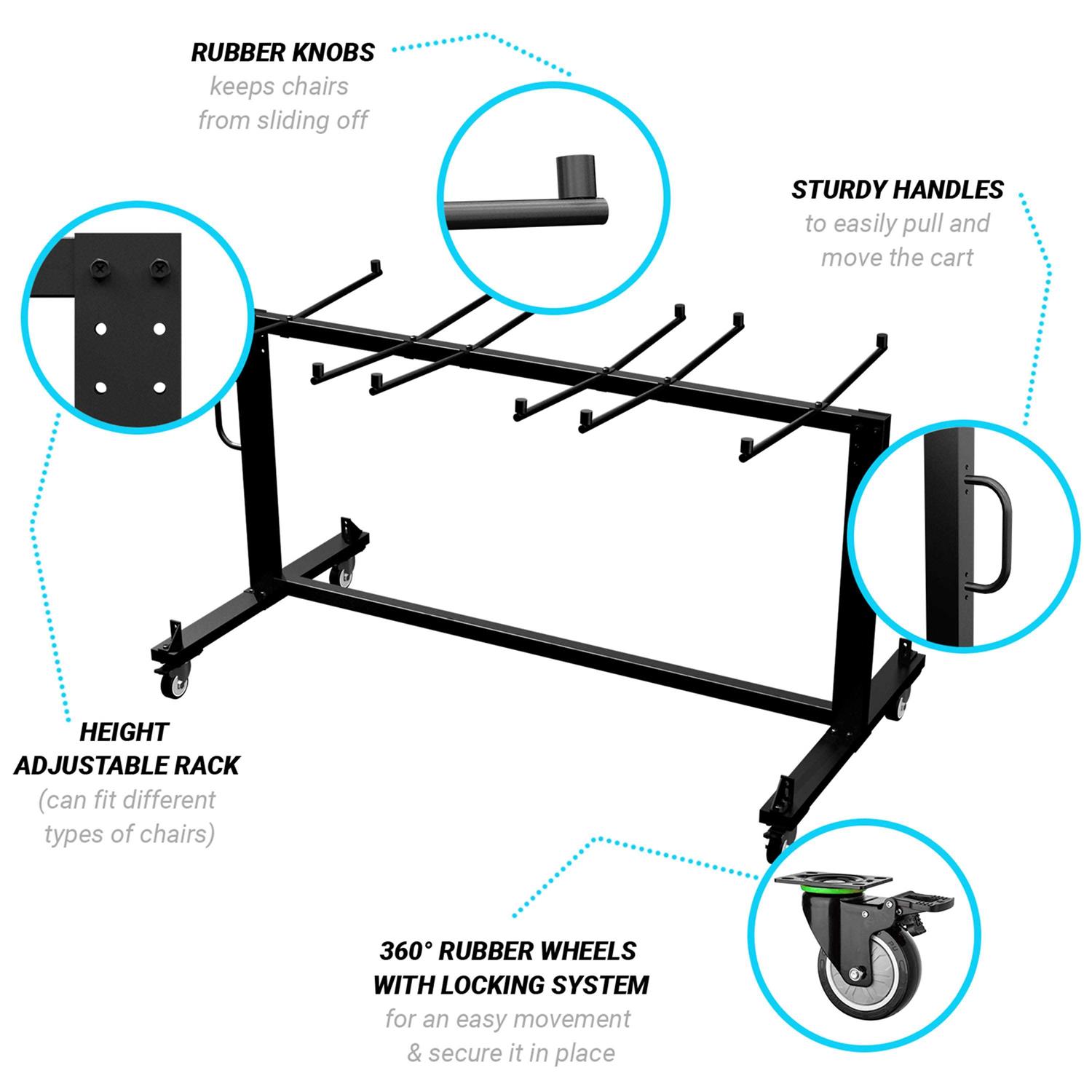 RUBBER KNOBS
keeps chairs from sliding off

STURDY HANDLES
to easily pull and move the cart

HEIGHT ADJUSTABLE RACK
(can fit different types of chairs)

360° RUBBER WHEELS WITH LOCKING SYSTEM
for an easy movement & secure it in place