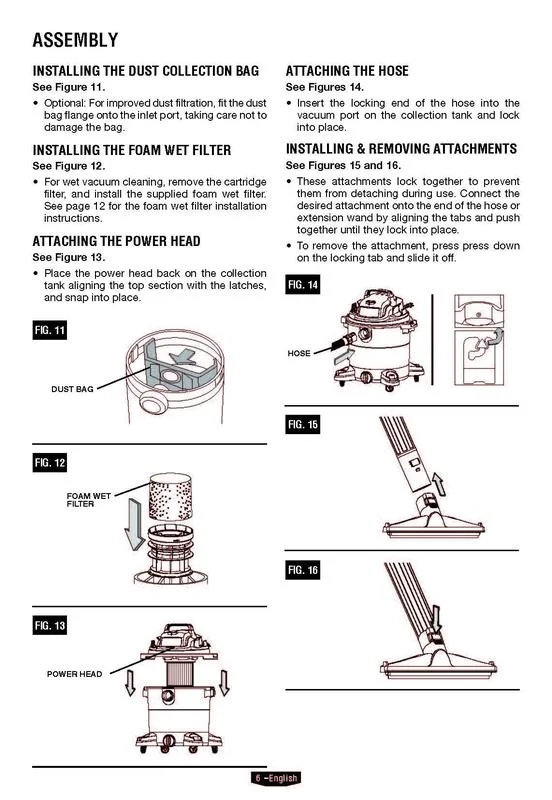 ASSEMBLY

INSTALLING THE DUST COLLECTION BAG
See Figure 11.

• Optional: For improved dust filtration, fit the dust bag flange onto the inlet port, taking care not to damage the bag.

INSTALLING THE FOAM WET FILTER
See Figure 12.

• For wet vacuum cleaning, remove the cartridge filter, and install the supplied foam wet filter. See page 12 for the foam wet filter installation instructions.

ATTACHING THE POWER HEAD
See Figure 13.

• Place the power head back on the collection tank aligning the top section with the latches, and snap into place.

FIG. 11

DUST BAG

FIG. 12

FOAM WET FILTER

FIG. 13

POWER HEAD

ATTACHING THE HOSE
See Figures 14.

• Insert the locking end of the hose into the vacuum port on the collection tank and lock into place.

INSTALLING & REMOVING ATTACHMENTS
See Figures 15 and 16.

• These attachments lock together to prevent them from detaching during use. Connect the desired attachment onto the end of the hose or extension wand by aligning the tabs and push together until they lock into place.

• To remove the attachment, press press down on the locking tab and slide it off.

FIG. 14

HOSE

FIG. 15

FIG. 16

6 –English