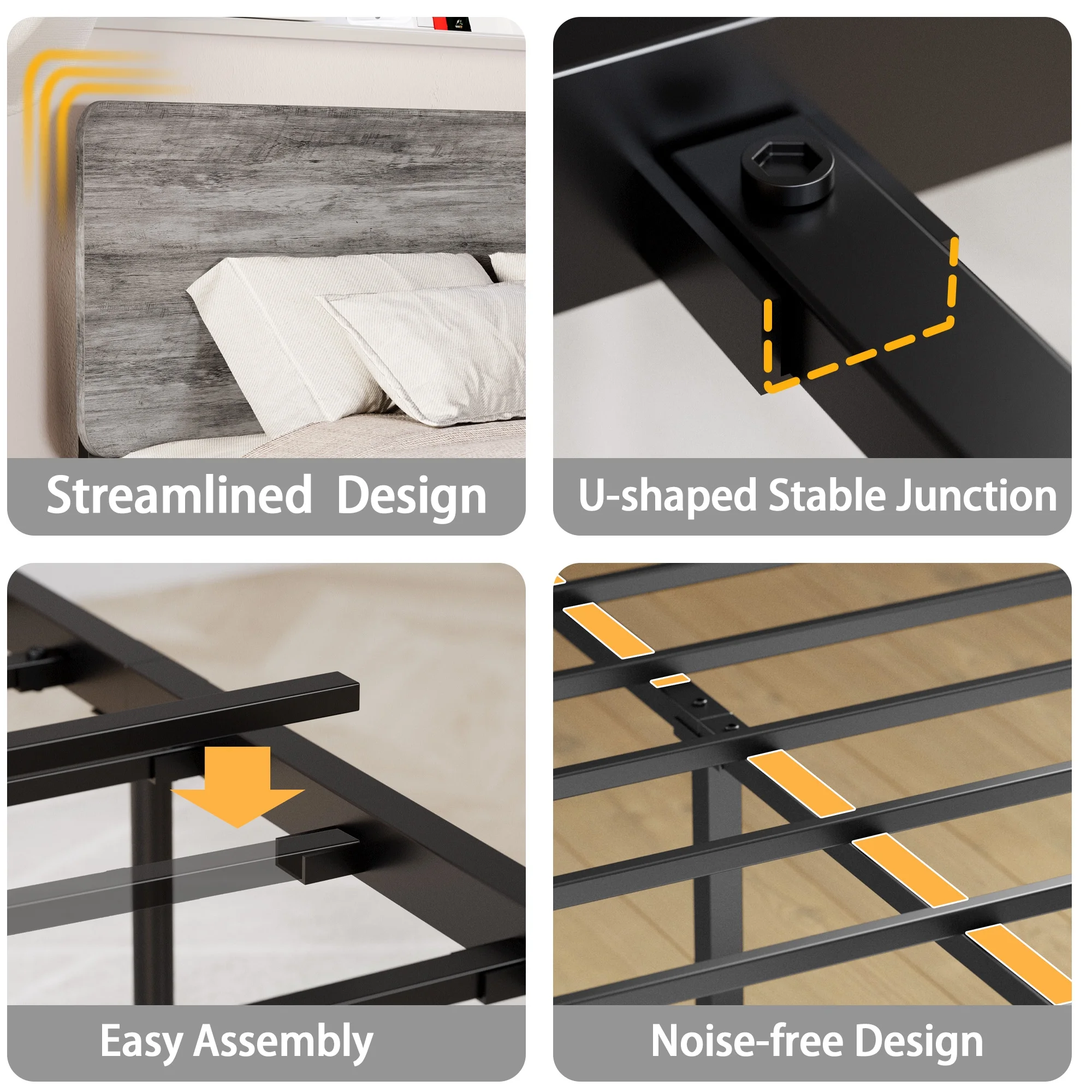 Streamlined Design

U-shaped Stable Junction

Easy Assembly

Noise-free Design