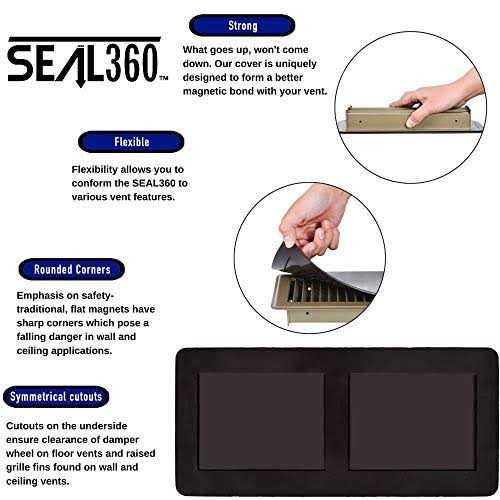 SEAL360™

Strong

What goes up, won't come down. Our cover is uniquely designed to form a better magnetic bond with your vent.

Flexible

Flexibility allows you to conform the SEAL360 to various vent features.

Rounded Corners

Emphasis on safety- traditional, flat magnets have sharp corners which pose a falling danger in wall and ceiling applications.

Symmetrical cutouts

Cutouts on the underside ensure clearance of damper wheel on floor vents and raised grille fins found on wall and ceiling vents.