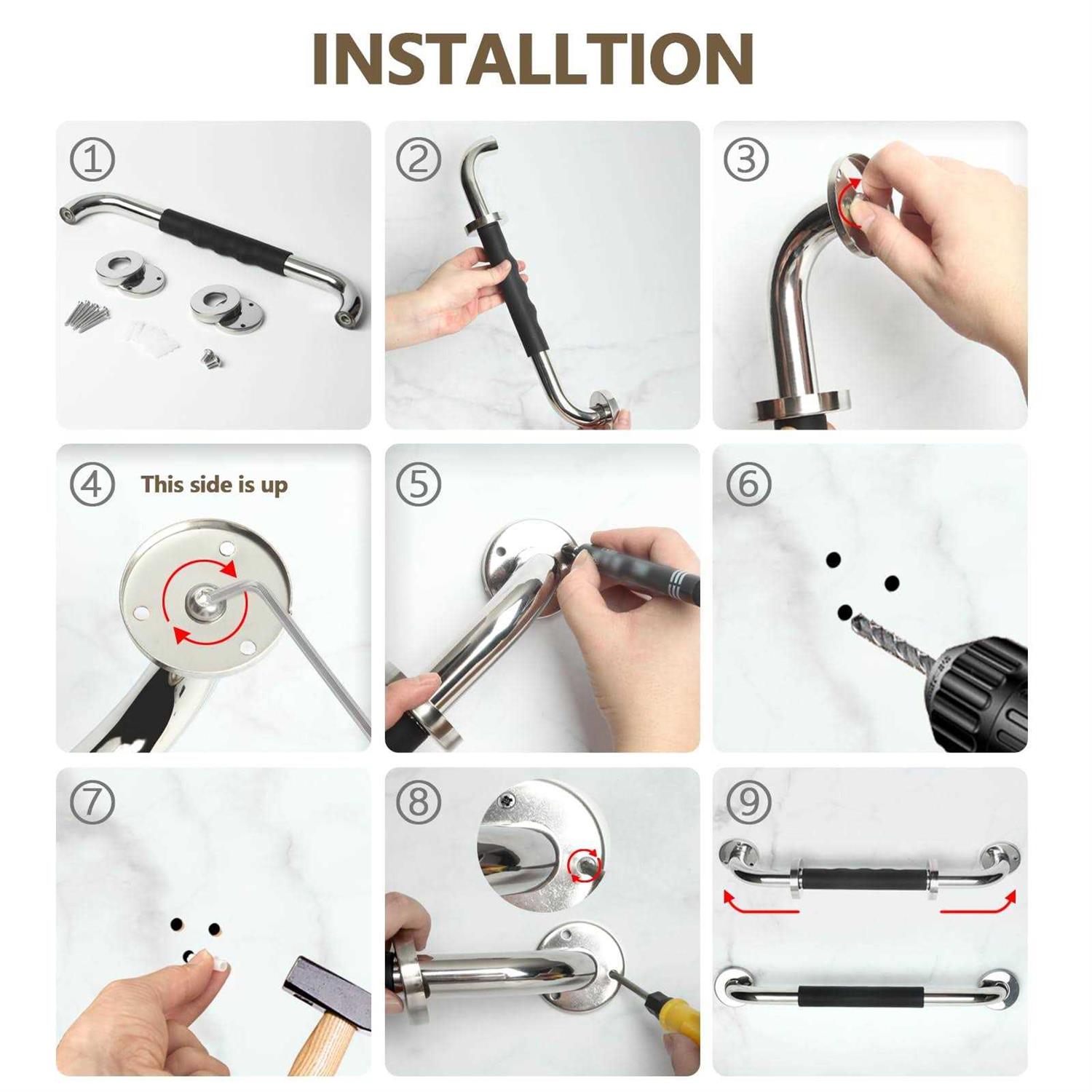 INSTALLTION

①

②

③

④ This side is up

⑤

⑥

⑦

⑧

⑨