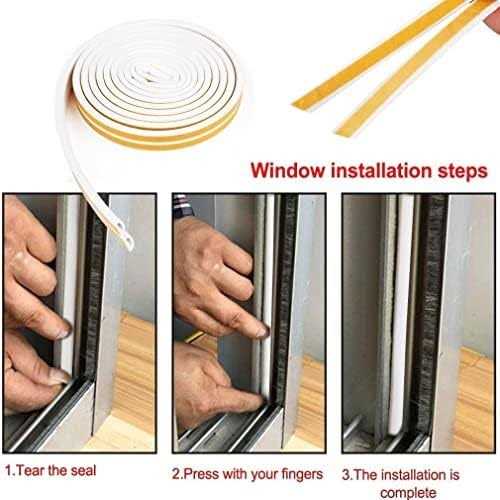 Window installation steps

1.Tear the seal

2.Press with your fingers

3.The installation is complete