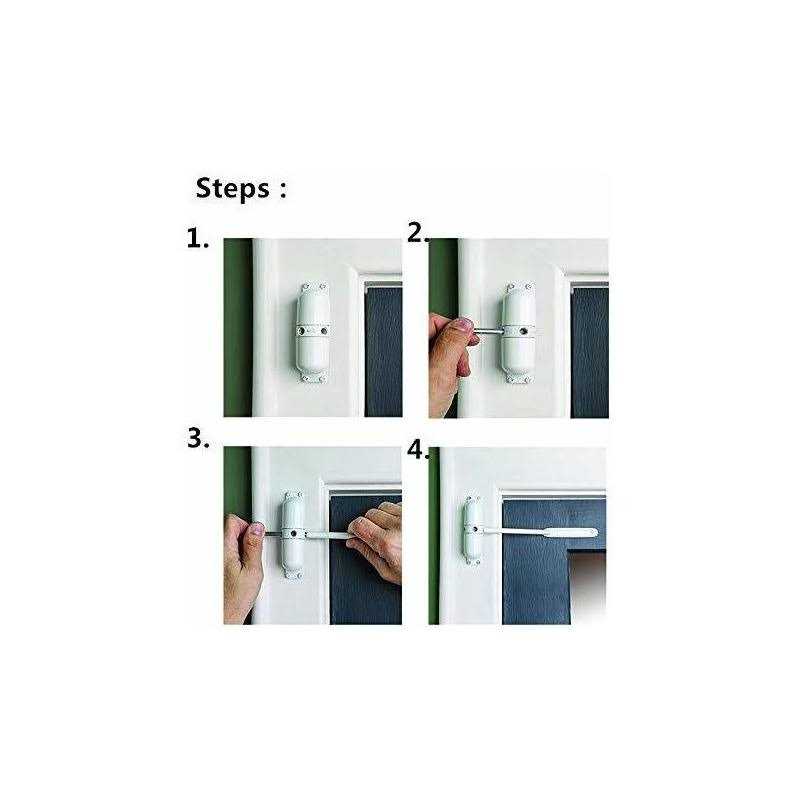 Steps :

1.

2.

3.

4.