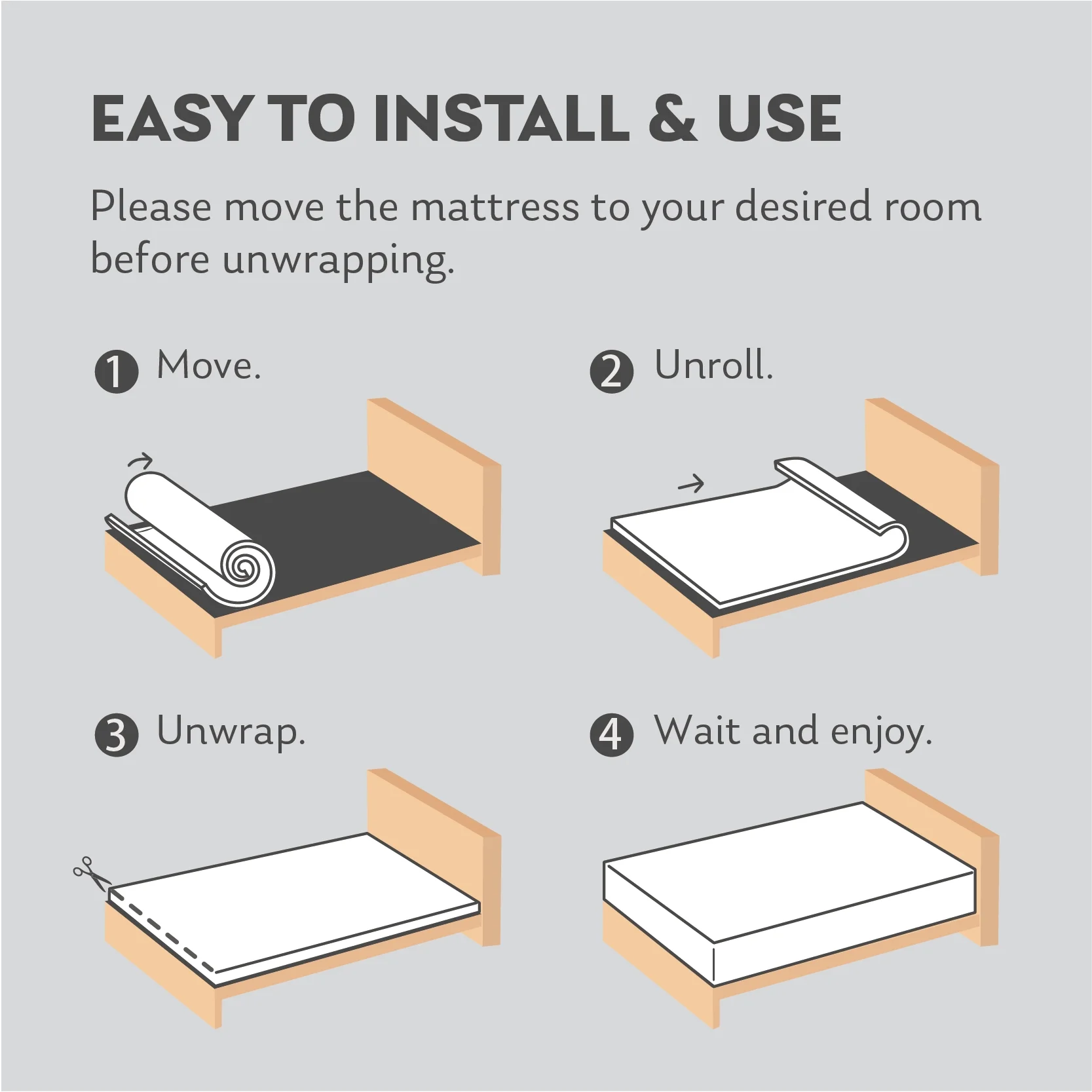 EASY TO INSTALL & USE

Please move the mattress to your desired room before unwrapping.

1 Move.

2 Unroll.

3 Unwrap.

4 Wait and enjoy.